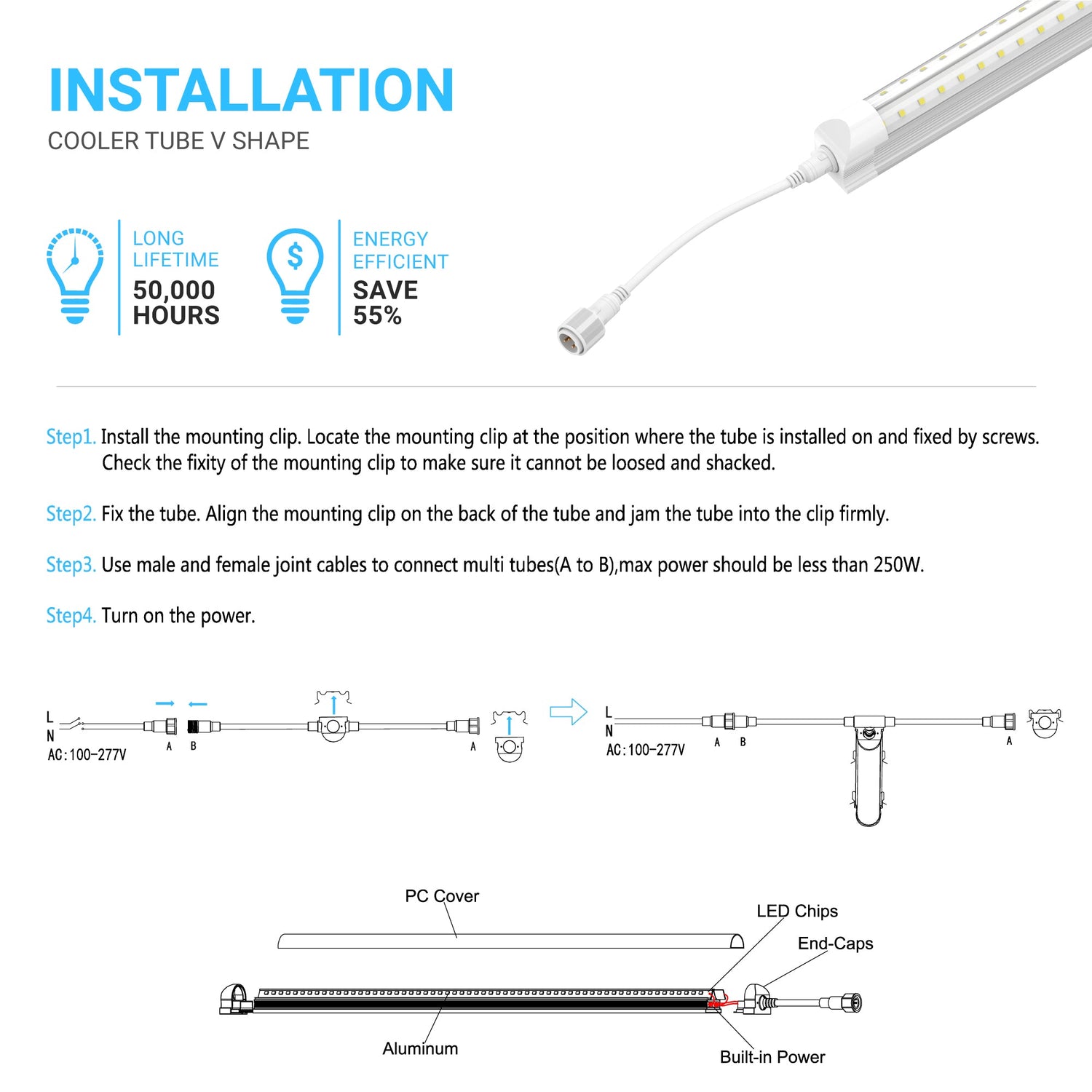 INSTALLATION
COOLER TUBE V SHAPE

LONG LIFETIME
50,000 HOURS

$

ENERGY EFFICIENT
SAVE 55%

Step1. Install the mounting clip. Locate the mounting clip at the position where the tube is installed on and fixed by screws. Check the fixity of the mounting clip to make sure it cannot be loosed and shacked.

Step2. Fix the tube. Align the mounting clip on the back of the tube and jam the tube into the clip firmly.

Step3. Use male and female joint cables to connect multi tubes(A to B),max power should be less than 250W.

Step4. Turn on the power.

L
N
AC:100-277V
A B
A

L
N
AC:100-277V
A B
A

PC Cover
LED Chips
End-Caps
Aluminum
Built-in Power