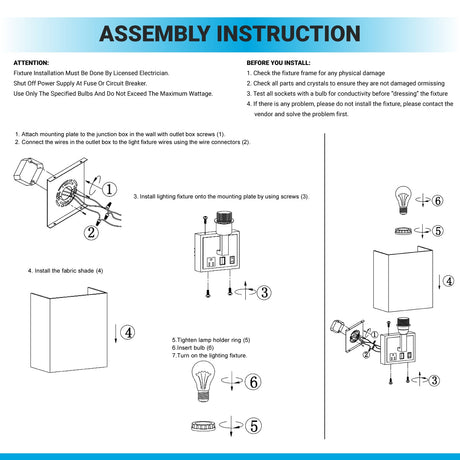 ASSEMBLY INSTRUCTION

ATTENTION:
Fixture Installation Must Be Done By Licensed Electrician.
Shut Off Power Supply At Fuse Or Circuit Breaker.
Use Only The Specified Bulbs And Do Not Exceed The Maximum Wattage.

BEFORE YOU INSTALL:
1. Check the fixture frame for any physical damage
2. Check all parts and crystals to ensure they are not damaged ormissing
3. Test all sockets with a bulb for conductivity before "dressing" the fixture
4. If there is any problem, please do not install the fixture, please contact the vendor and solve the problem first.

1. Attach mounting plate to the junction box in the wall with outlet box screws (1).
2. Connect the wires in the outlet box to the light fixture wires using the wire connectors (2).

1

2

3. Install lighting fixture onto the mounting plate by using screws (3).

3

4. Install the fabric shade (4)

4

5.Tighten lamp holder ring (5)
6.Insert bulb (6)
7.Turn on the lighting fixture.

6

5

6

5

4

1

2

3