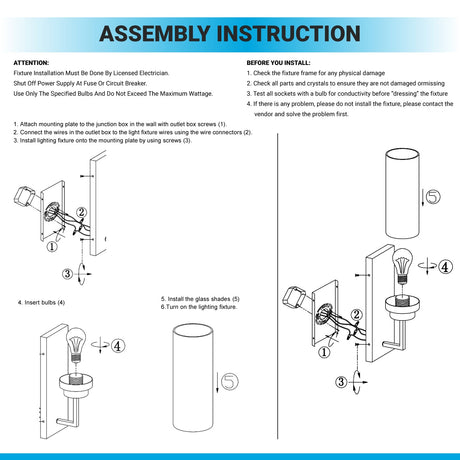 ASSEMBLY INSTRUCTION

ATTENTION:
Fixture Installation Must Be Done By Licensed Electrician.
Shut Off Power Supply At Fuse Or Circuit Breaker.
Use Only The Specified Bulbs And Do Not Exceed The Maximum Wattage.

BEFORE YOU INSTALL:
1. Check the fixture frame for any physical damage
2. Check all parts and crystals to ensure they are not damaged ormissing
3. Test all sockets with a bulb for conductivity before "dressing" the fixture
4. If there is any problem, please do not install the fixture, please contact the vendor and solve the problem first.

1. Attach mounting plate to the junction box in the wall with outlet box screws (1).
2. Connect the wires in the outlet box to the light fixture wires using the wire connectors (2).
3. Install lighting fixture onto the mounting plate by using screws (3).

②
①
③

4. Insert bulbs (4)

④

5. Install the glass shades (5)
6.Turn on the lighting fixture.

⑤

⑤
④
②
①
③