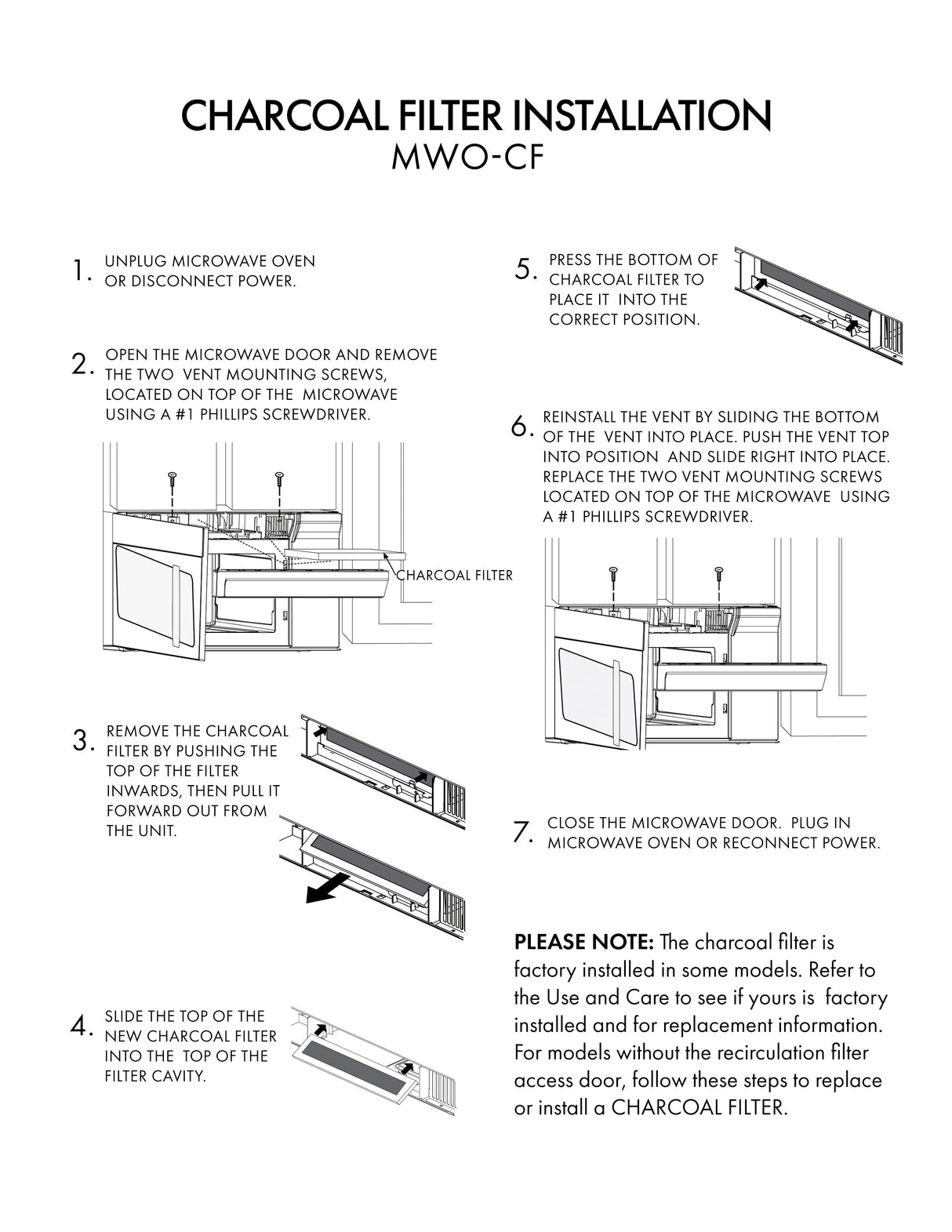 CHARCOAL FILTER INSTALLATION
MWO-CF

1. UNPLUG MICROWAVE OVEN OR DISCONNECT POWER.

2. OPEN THE MICROWAVE DOOR AND REMOVE THE TWO VENT MOUNTING SCREWS, LOCATED ON TOP OF THE MICROWAVE USING A #1 PHILLIPS SCREWDRIVER.

CHARCOAL FILTER

3. REMOVE THE CHARCOAL FILTER BY PUSHING THE TOP OF THE FILTER INWARDS, THEN PULL IT FORWARD OUT FROM THE UNIT.

4. SLIDE THE TOP OF THE NEW CHARCOAL FILTER INTO THE TOP OF THE FILTER CAVITY.

5. PRESS THE BOTTOM OF CHARCOAL FILTER TO PLACE IT INTO THE CORRECT POSITION.

6. REINSTALL THE VENT BY SLIDING THE BOTTOM OF THE VENT INTO PLACE. PUSH THE VENT TOP INTO POSITION AND SLIDE RIGHT INTO PLACE. REPLACE THE TWO VENT MOUNTING SCREWS LOCATED ON TOP OF THE MICROWAVE USING A #1 PHILLIPS SCREWDRIVER.

7. CLOSE THE MICROWAVE DOOR. PLUG IN MICROWAVE OVEN OR RECONNECT POWER.

PLEASE NOTE: The charcoal filter is factory installed in some models. Refer to the Use and Care to see if yours is factory installed and for replacement information. For models without the recirculation filter access door, follow these steps to replace or install a CHARCOAL FILTER.