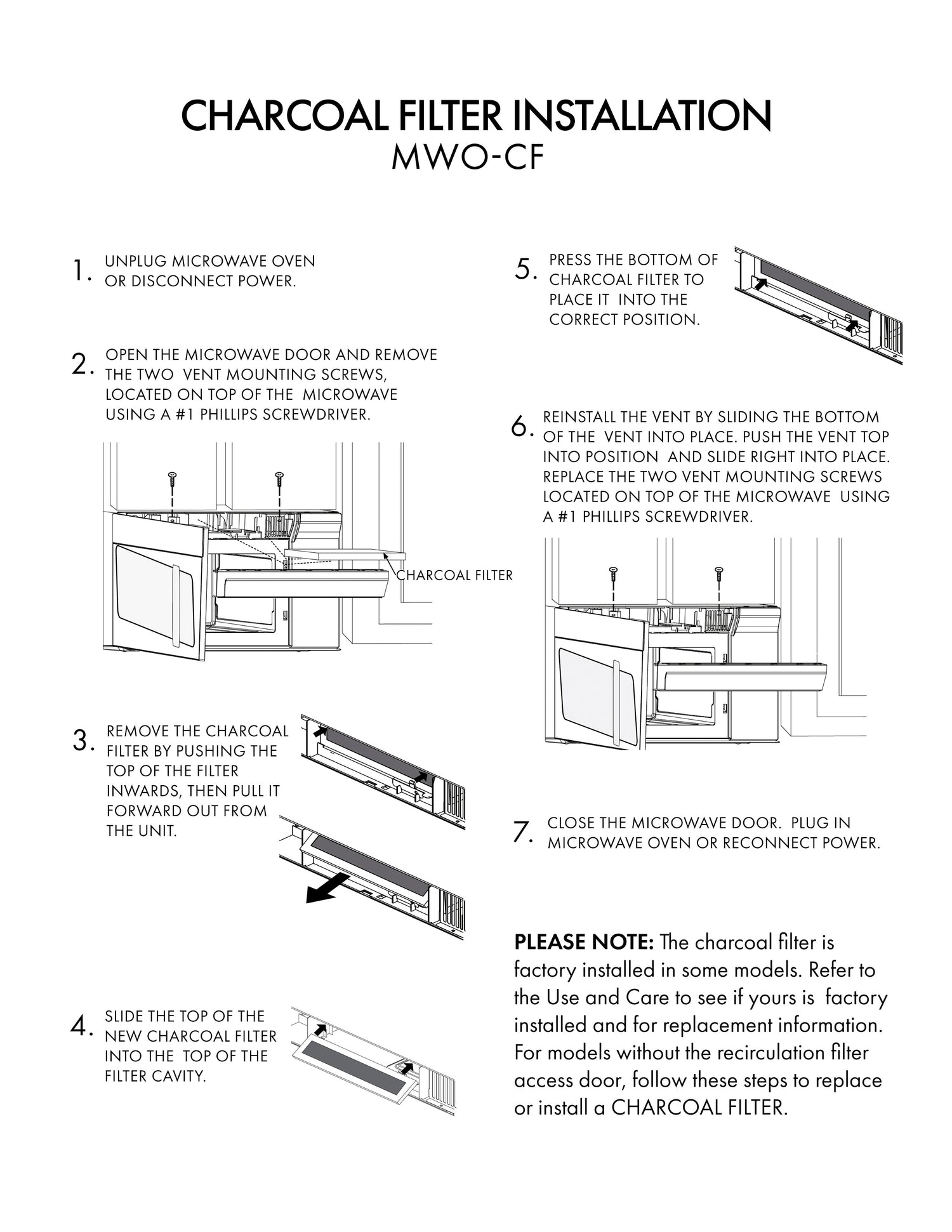 CHARCOAL FILTER INSTALLATION
MWO-CF

1. UNPLUG MICROWAVE OVEN OR DISCONNECT POWER.

2. OPEN THE MICROWAVE DOOR AND REMOVE THE TWO VENT MOUNTING SCREWS, LOCATED ON TOP OF THE MICROWAVE USING A #1 PHILLIPS SCREWDRIVER.

CHARCOAL FILTER

3. REMOVE THE CHARCOAL FILTER BY PUSHING THE TOP OF THE FILTER INWARDS, THEN PULL IT FORWARD OUT FROM THE UNIT.

4. SLIDE THE TOP OF THE NEW CHARCOAL FILTER INTO THE TOP OF THE FILTER CAVITY.

5. PRESS THE BOTTOM OF CHARCOAL FILTER TO PLACE IT INTO THE CORRECT POSITION.

6. REINSTALL THE VENT BY SLIDING THE BOTTOM OF THE VENT INTO PLACE. PUSH THE VENT TOP INTO POSITION AND SLIDE RIGHT INTO PLACE. REPLACE THE TWO VENT MOUNTING SCREWS LOCATED ON TOP OF THE MICROWAVE USING A #1 PHILLIPS SCREWDRIVER.

7. CLOSE THE MICROWAVE DOOR. PLUG IN MICROWAVE OVEN OR RECONNECT POWER.

PLEASE NOTE: The charcoal filter is factory installed in some models. Refer to the Use and Care to see if yours is factory installed and for replacement information. For models without the recirculation filter access door, follow these steps to replace or install a CHARCOAL FILTER.