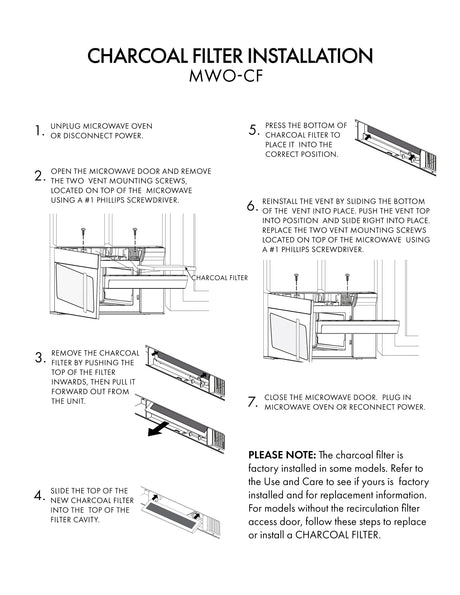 CHARCOAL FILTER INSTALLATION
MWO-CF

1. UNPLUG MICROWAVE OVEN OR DISCONNECT POWER.

2. OPEN THE MICROWAVE DOOR AND REMOVE THE TWO VENT MOUNTING SCREWS, LOCATED ON TOP OF THE MICROWAVE USING A #1 PHILLIPS SCREWDRIVER.

CHARCOAL FILTER

3. REMOVE THE CHARCOAL FILTER BY PUSHING THE TOP OF THE FILTER INWARDS, THEN PULL IT FORWARD OUT FROM THE UNIT.

4. SLIDE THE TOP OF THE NEW CHARCOAL FILTER INTO THE TOP OF THE FILTER CAVITY.

5. PRESS THE BOTTOM OF CHARCOAL FILTER TO PLACE IT INTO THE CORRECT POSITION.

6. REINSTALL THE VENT BY SLIDING THE BOTTOM OF THE VENT INTO PLACE. PUSH THE VENT TOP INTO POSITION AND SLIDE RIGHT INTO PLACE. REPLACE THE TWO VENT MOUNTING SCREWS LOCATED ON TOP OF THE MICROWAVE USING A #1 PHILLIPS SCREWDRIVER.

7. CLOSE THE MICROWAVE DOOR. PLUG IN MICROWAVE OVEN OR RECONNECT POWER.

PLEASE NOTE: The charcoal filter is factory installed in some models. Refer to the Use and Care to see if yours is factory installed and for replacement information. For models without the recirculation filter access door, follow these steps to replace or install a CHARCOAL FILTER.