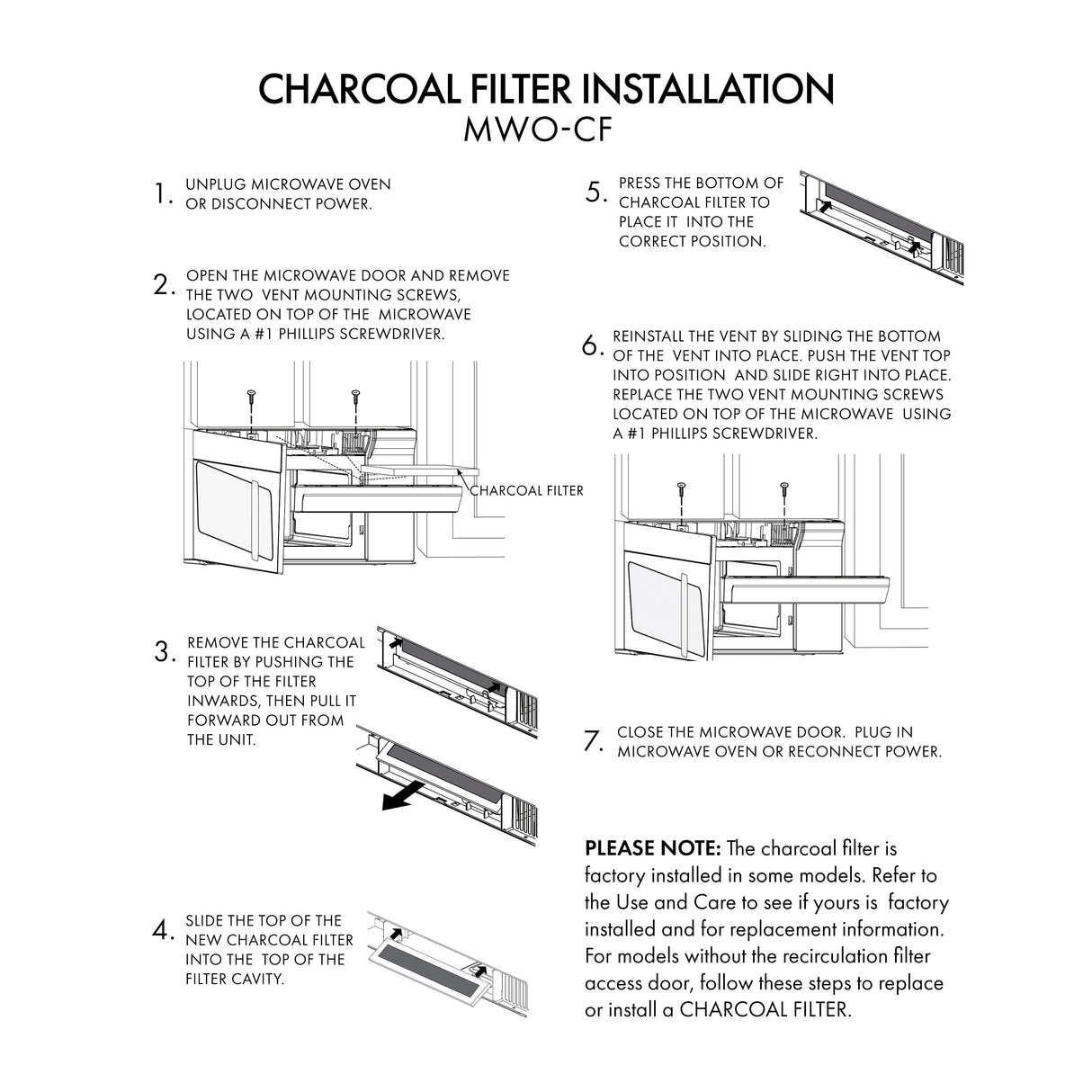 CHARCOAL FILTER INSTALLATION
MWO-CF

1. UNPLUG MICROWAVE OVEN OR DISCONNECT POWER.

2. OPEN THE MICROWAVE DOOR AND REMOVE THE TWO VENT MOUNTING SCREWS, LOCATED ON TOP OF THE MICROWAVE USING A #1 PHILLIPS SCREWDRIVER.

CHARCOAL FILTER

3. REMOVE THE CHARCOAL FILTER BY PUSHING THE TOP OF THE FILTER INWARDS, THEN PULL IT FORWARD OUT FROM THE UNIT.

4. SLIDE THE TOP OF THE NEW CHARCOAL FILTER INTO THE TOP OF THE FILTER CAVITY.

5. PRESS THE BOTTOM OF CHARCOAL FILTER TO PLACE IT INTO THE CORRECT POSITION.

6. REINSTALL THE VENT BY SLIDING THE BOTTOM OF THE VENT INTO PLACE. PUSH THE VENT TOP INTO POSITION AND SLIDE RIGHT INTO PLACE. REPLACE THE TWO VENT MOUNTING SCREWS LOCATED ON TOP OF THE MICROWAVE USING A #1 PHILLIPS SCREWDRIVER.

7. CLOSE THE MICROWAVE DOOR. PLUG IN MICROWAVE OVEN OR RECONNECT POWER.

PLEASE NOTE: The charcoal filter is factory installed in some models. Refer to the Use and Care to see if yours is factory installed and for replacement information. For models without the recirculation filter access door, follow these steps to replace or install a CHARCOAL FILTER.