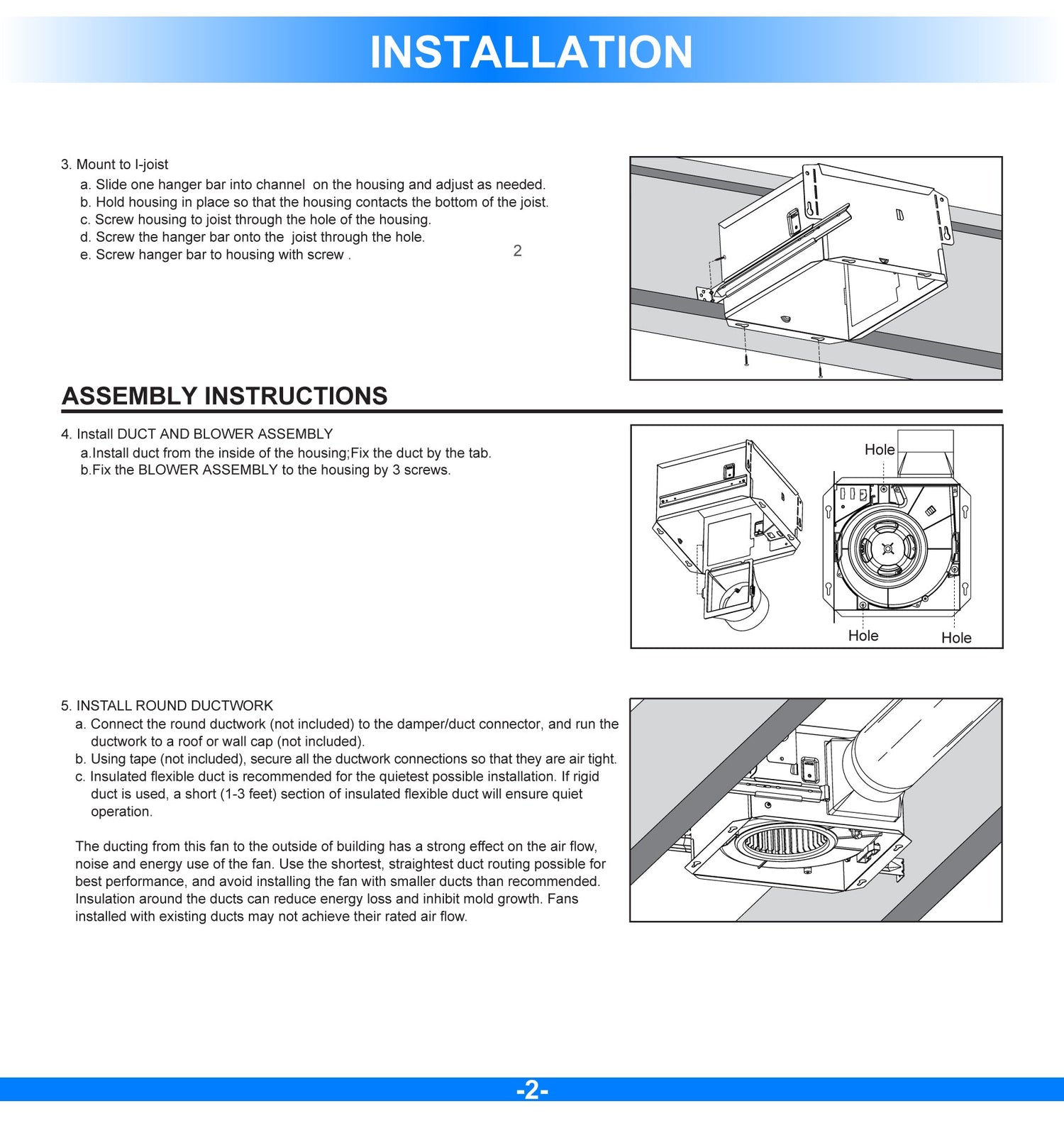 INSTALLATION

3. Mount to I-joist
a. Slide one hanger bar into channel on the housing and adjust as needed.
b. Hold housing in place so that the housing contacts the bottom of the joist.
c. Screw housing to joist through the hole of the housing.
d. Screw the hanger bar onto the joist through the hole.
e. Screw hanger bar to housing with screw .

2

ASSEMBLY INSTRUCTIONS

4. Install DUCT AND BLOWER ASSEMBLY
a.Install duct from the inside of the housing;Fix the duct by the tab.
b.Fix the BLOWER ASSEMBLY to the housing by 3 screws.

Hole
Hole
Hole

5. INSTALL ROUND DUCTWORK
a. Connect the round ductwork (not included) to the damper/duct connector, and run the ductwork to a roof or wall cap (not included).
b. Using tape (not included), secure all the ductwork connections so that they are air tight.
c. Insulated flexible duct is recommended for the quietest possible installation. If rigid duct is used, a short (1-3 feet) section of insulated flexible duct will ensure quiet operation.

The ducting from this fan to the outside of building has a strong effect on the air flow, noise and energy use of the fan. Use the shortest, straightest duct routing possible for best performance, and avoid installing the fan with smaller ducts than recommended. Insulation around the ducts can reduce energy loss and inhibit mold growth. Fans installed with existing ducts may not achieve their rated air flow.

-2-