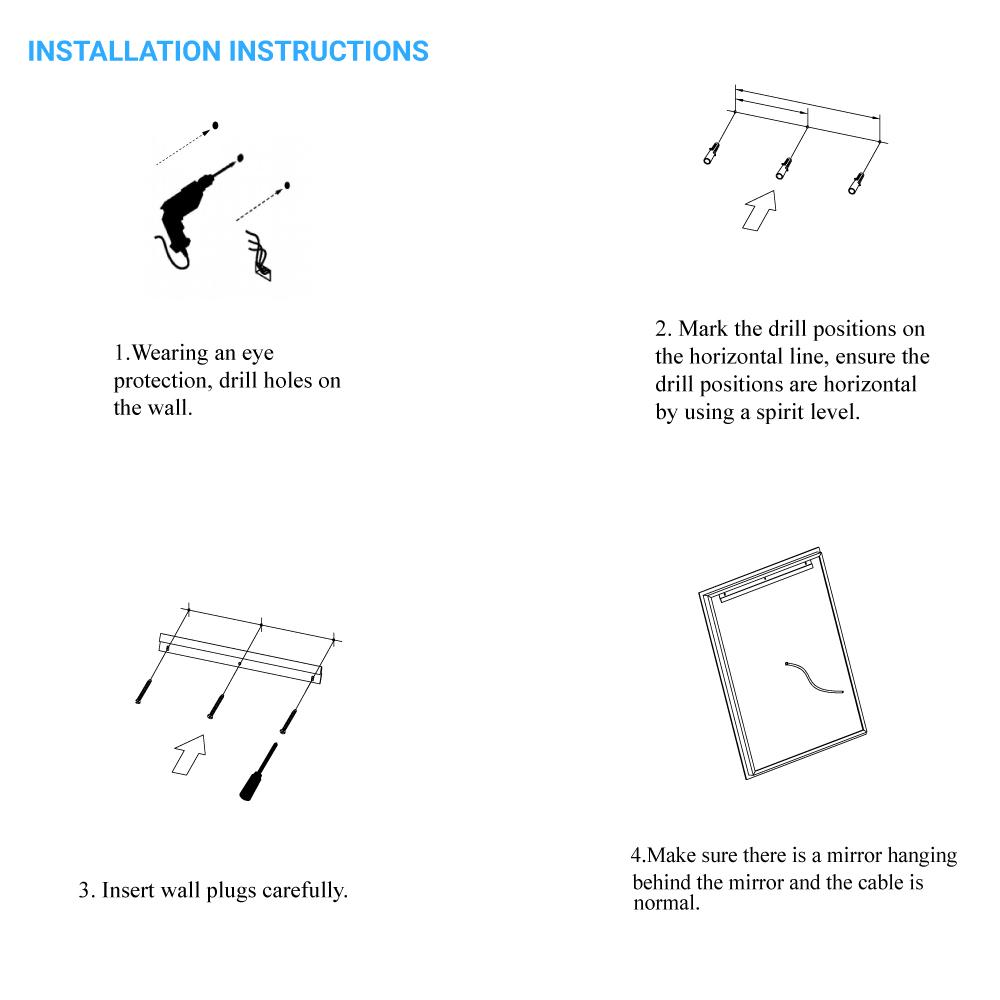 INSTALLATION INSTRUCTIONS

1.Wearing an eye protection, drill holes on the wall.

2. Mark the drill positions on the horizontal line, ensure the drill positions are horizontal by using a spirit level.

3. Insert wall plugs carefully.

4.Make sure there is a mirror hanging behind the mirror and the cable is normal.