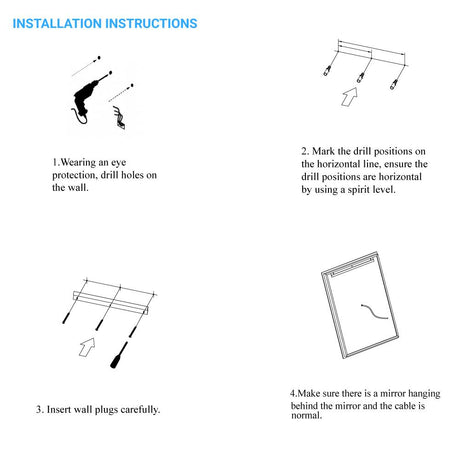 INSTALLATION INSTRUCTIONS

1.Wearing an eye protection, drill holes on the wall.

2. Mark the drill positions on the horizontal line, ensure the drill positions are horizontal by using a spirit level.

3. Insert wall plugs carefully.

4.Make sure there is a mirror hanging behind the mirror and the cable is normal.