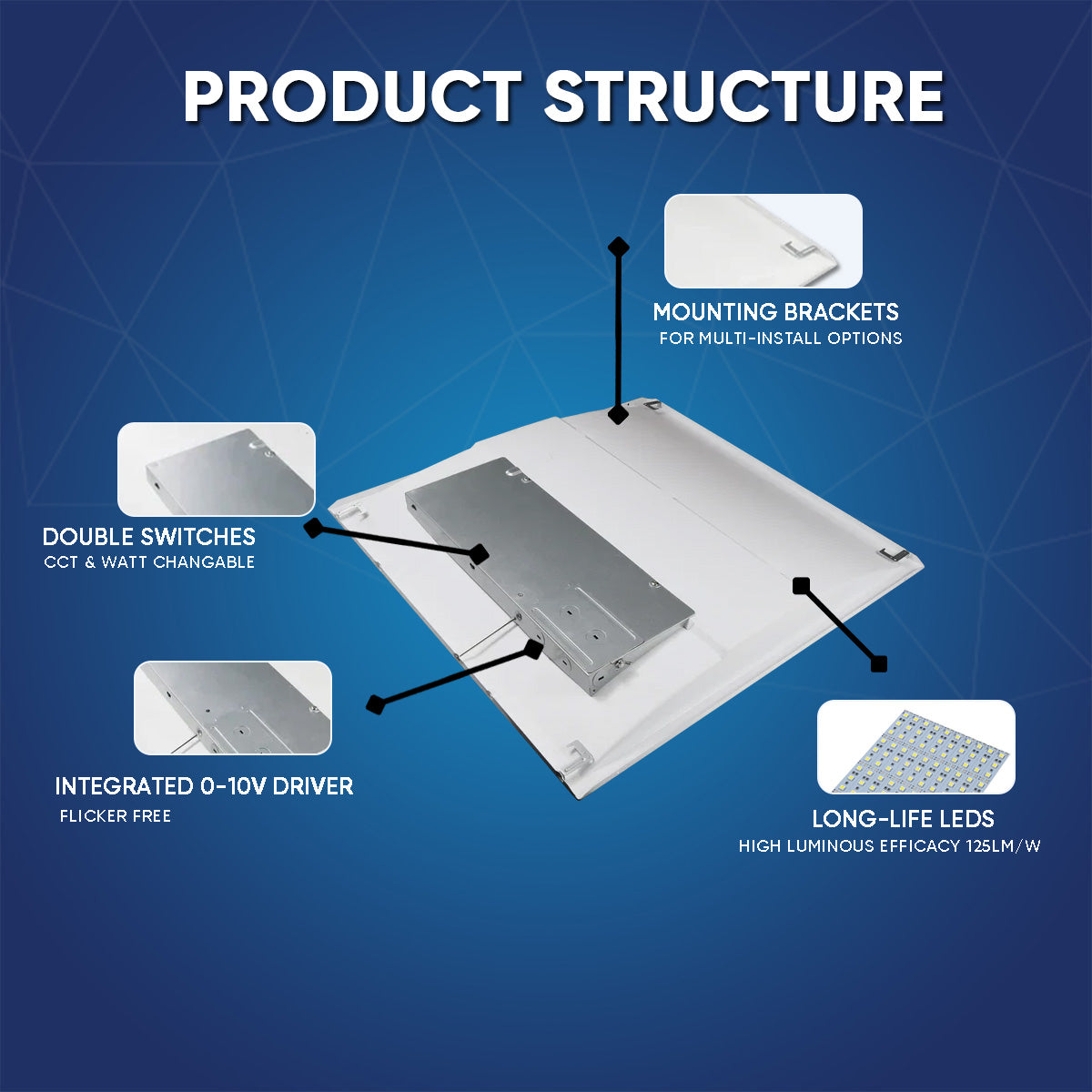 PRODUCT STRUCTURE

MOUNTING BRACKETS
FOR MULTI-INSTALL OPTIONS

DOUBLE SWITCHES
CCT & WATT CHANGABLE

INTEGRATED 0-10V DRIVER
FLICKER FREE

LONG-LIFE LEDS
HIGH LUMINOUS EFFICACY 125LM/W