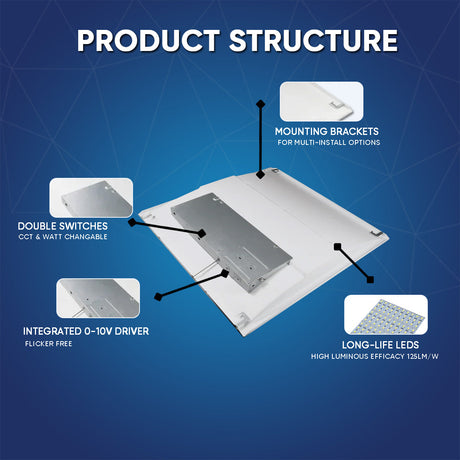 PRODUCT STRUCTURE

MOUNTING BRACKETS
FOR MULTI-INSTALL OPTIONS

DOUBLE SWITCHES
CCT & WATT CHANGABLE

INTEGRATED 0-10V DRIVER
FLICKER FREE

LONG-LIFE LEDS
HIGH LUMINOUS EFFICACY 125LM/W