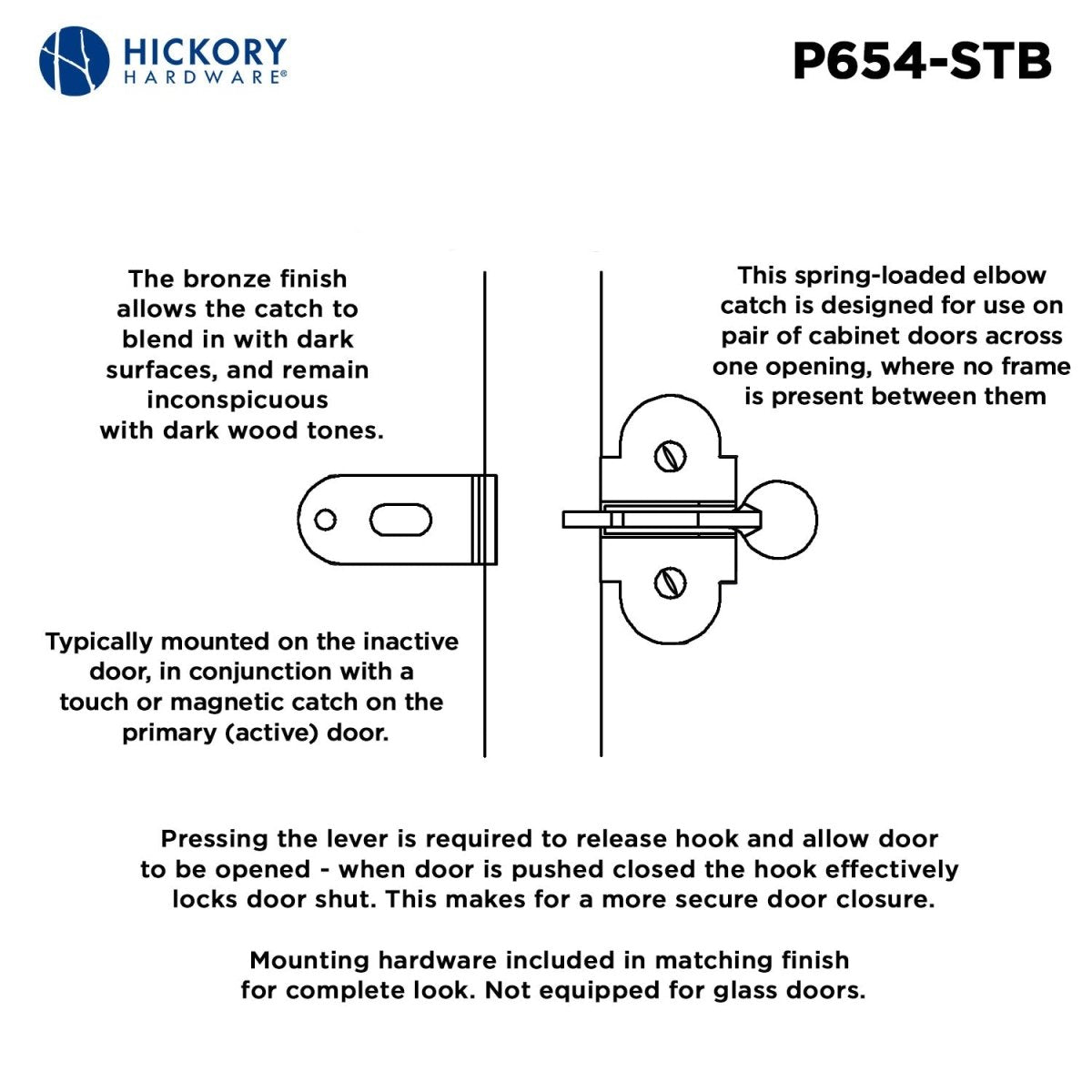 HICKORY HARDWARE®

P654-STB

The bronze finish allows the catch to blend in with dark surfaces, and remain inconspicuous with dark wood tones.

This spring-loaded elbow catch is designed for use on pair of cabinet doors across one opening, where no frame is present between them

Typically mounted on the inactive door, in conjunction with a touch or magnetic catch on the primary (active) door.

Pressing the lever is required to release hook and allow door to be opened - when door is pushed closed the hook effectively locks door shut. This makes for a more secure door closure.

Mounting hardware included in matching finish for complete look. Not equipped for glass doors.