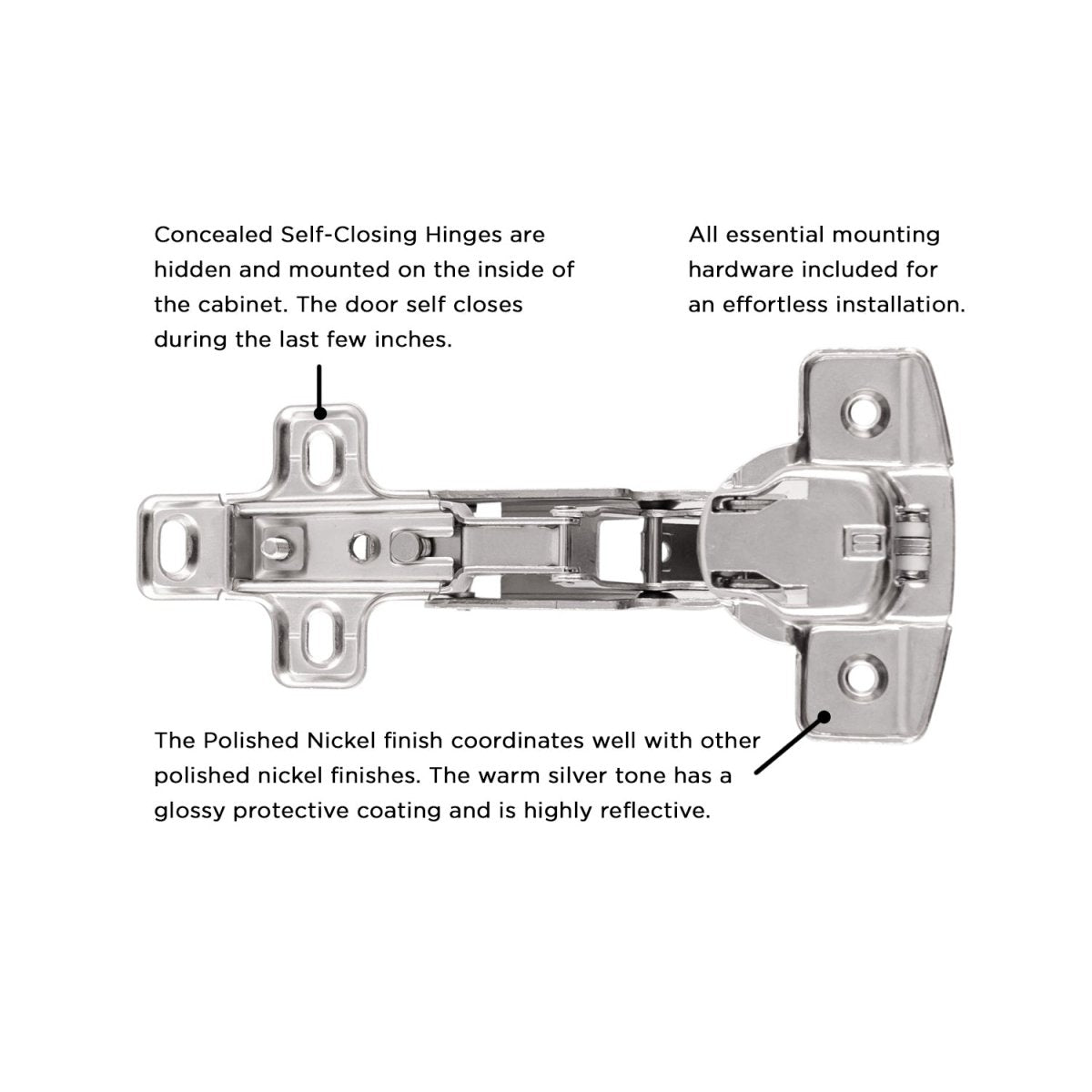 Concealed Self-Closing Hinges are hidden and mounted on the inside of the cabinet. The door self closes during the last few inches.

All essential mounting hardware included for an effortless installation.

The Polished Nickel finish coordinates well with other polished nickel finishes. The warm silver tone has a glossy protective coating and is highly reflective.