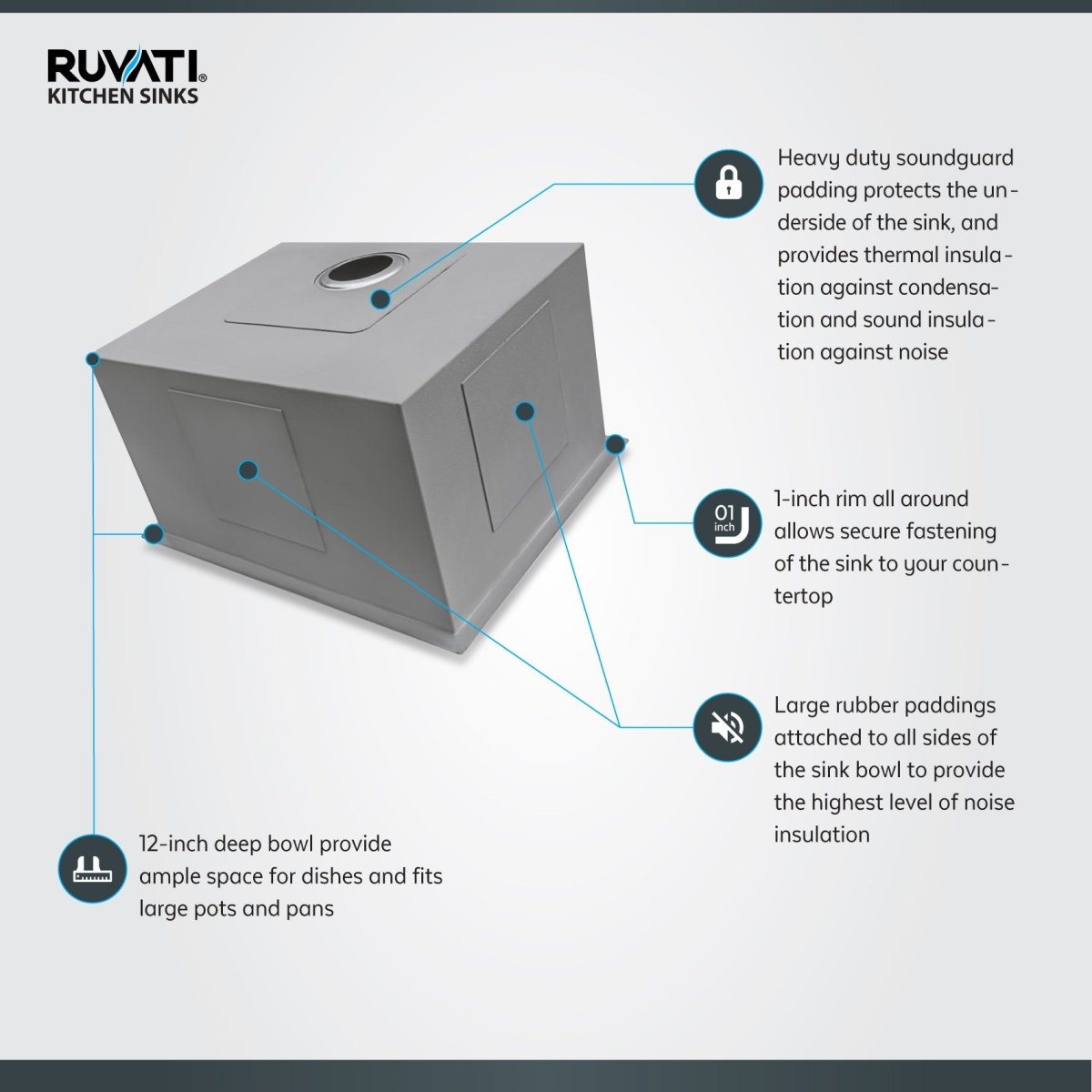 RUVATI®
KITCHEN SINKS

Heavy duty soundguard padding protects the underside of the sink, and provides thermal insulation against condensation and sound insulation against noise

01 inch

1-inch rim all around allows secure fastening of the sink to your countertop

Large rubber paddings attached to all sides of the sink bowl to provide the highest level of noise insulation

12-inch deep bowl provide ample space for dishes and fits large pots and pans