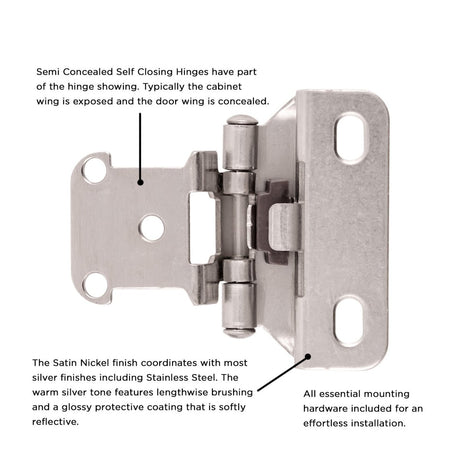 Semi Concealed Self Closing Hinges have part of the hinge showing. Typically the cabinet wing is exposed and the door wing is concealed.

The Satin Nickel finish coordinates with most silver finishes including Stainless Steel. The warm silver tone features lengthwise brushing and a glossy protective coating that is softly reflective.

All essential mounting hardware included for an effortless installation.