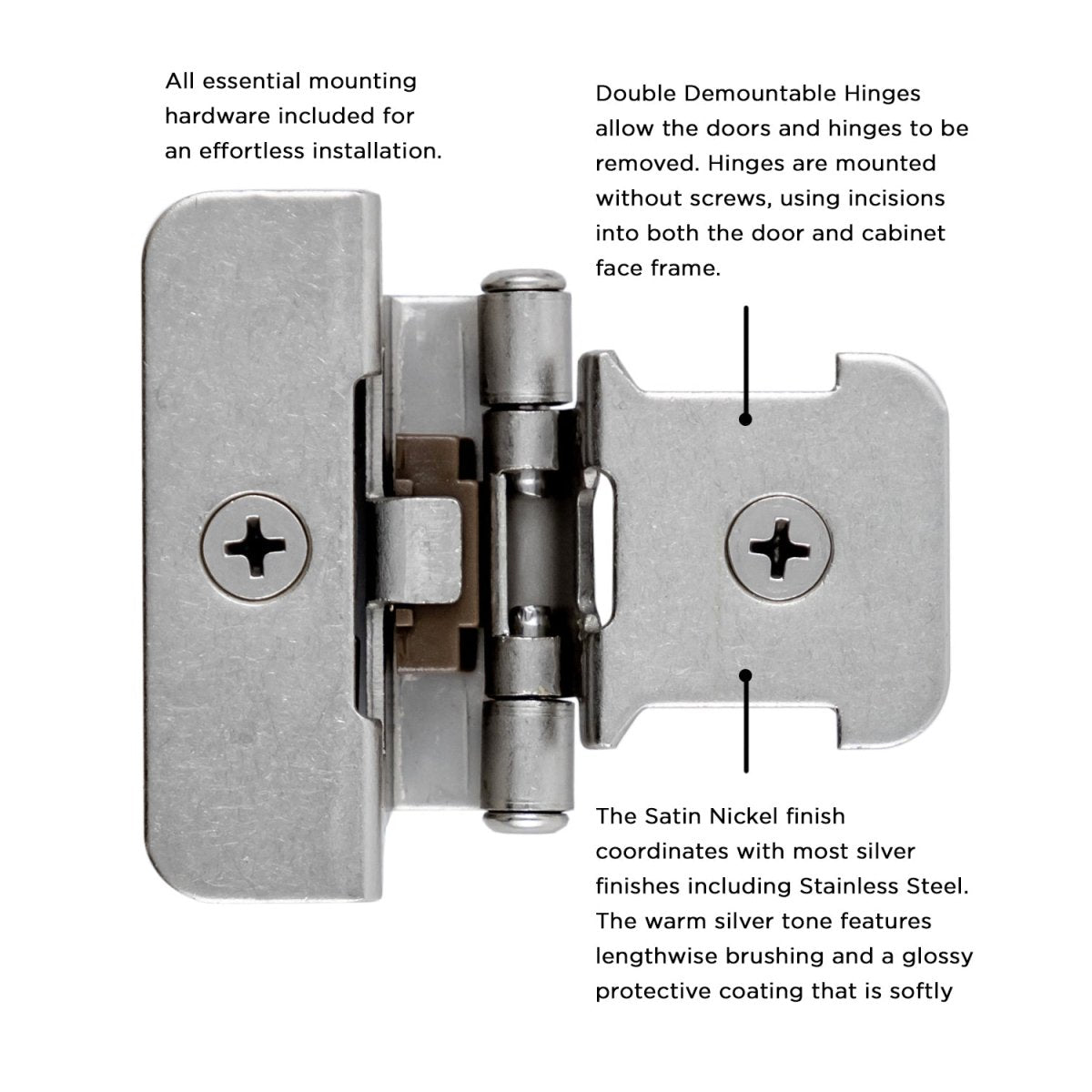 All essential mounting hardware included for an effortless installation.

Double Demountable Hinges allow the doors and hinges to be removed. Hinges are mounted without screws, using incisions into both the door and cabinet face frame.

The Satin Nickel finish coordinates with most silver finishes including Stainless Steel. The warm silver tone features lengthwise brushing and a glossy protective coating that is softly