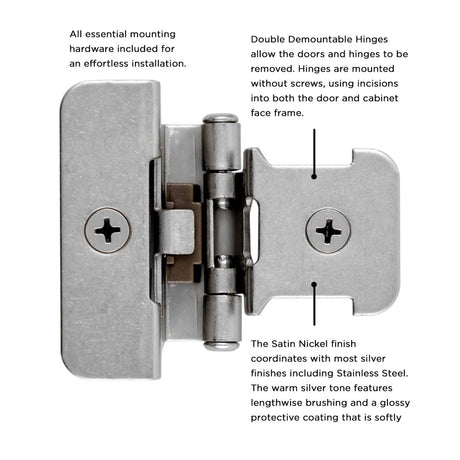 All essential mounting hardware included for an effortless installation.

Double Demountable Hinges allow the doors and hinges to be removed. Hinges are mounted without screws, using incisions into both the door and cabinet face frame.

The Satin Nickel finish coordinates with most silver finishes including Stainless Steel. The warm silver tone features lengthwise brushing and a glossy protective coating that is softly