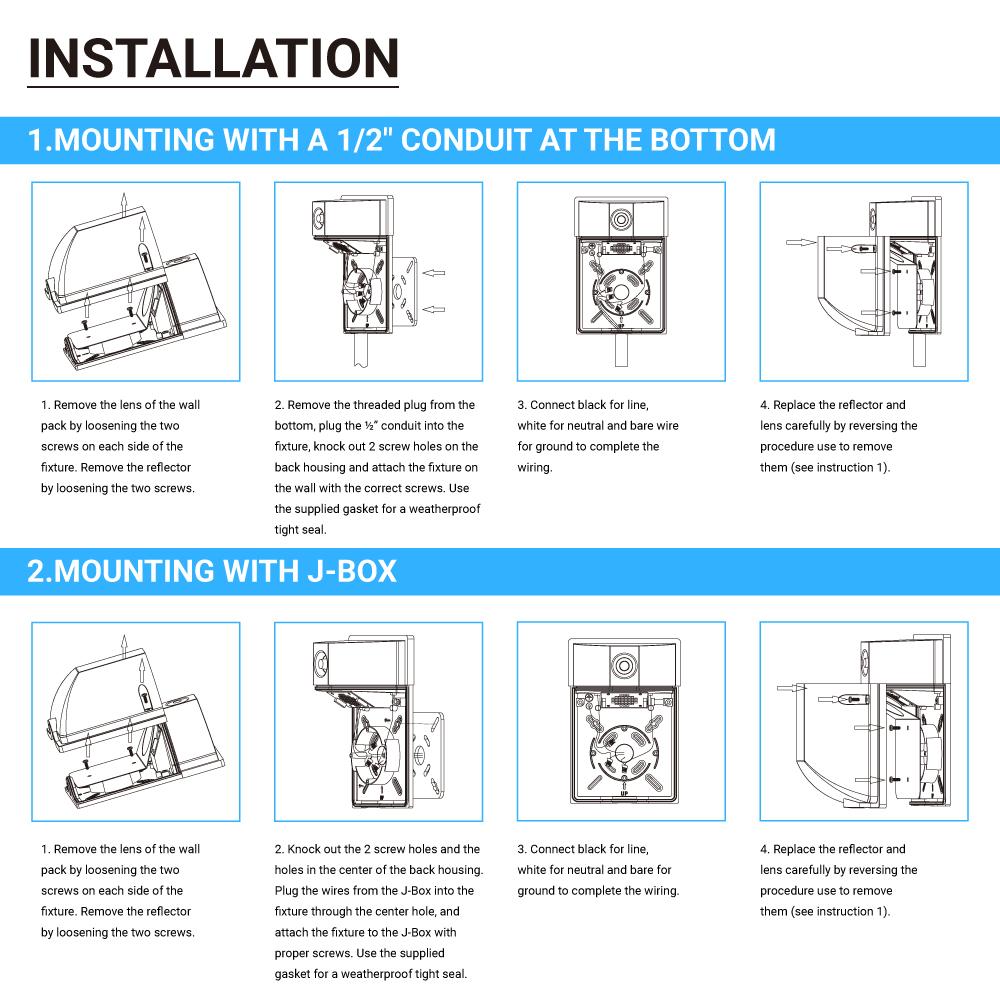 INSTALLATION

1.MOUNTING WITH A 1/2" CONDUIT AT THE BOTTOM

1. Remove the lens of the wall pack by loosening the two screws on each side of the fixture. Remove the reflector by loosening the two screws.

2. Remove the threaded plug from the bottom, plug the ½" conduit into the fixture, knock out 2 screw holes on the back housing and attach the fixture on the wall with the correct screws. Use the supplied gasket for a weatherproof tight seal.

3. Connect black for line, white for neutral and bare wire for ground to complete the wiring.

4. Replace the reflector and lens carefully by reversing the procedure use to remove them (see instruction 1).

2.MOUNTING WITH J-BOX

UP

1. Remove the lens of the wall pack by loosening the two screws on each side of the fixture. Remove the reflector by loosening the two screws.

2. Knock out the 2 screw holes and the holes in the center of the back housing. Plug the wires from the J-Box into the fixture through the center hole, and attach the fixture to the J-Box with proper screws. Use the supplied gasket for a weatherproof tight seal.

3. Connect black for line, white for neutral and bare for ground to complete the wiring.

4. Replace the reflector and lens carefully by reversing the procedure use to remove them (see instruction 1).