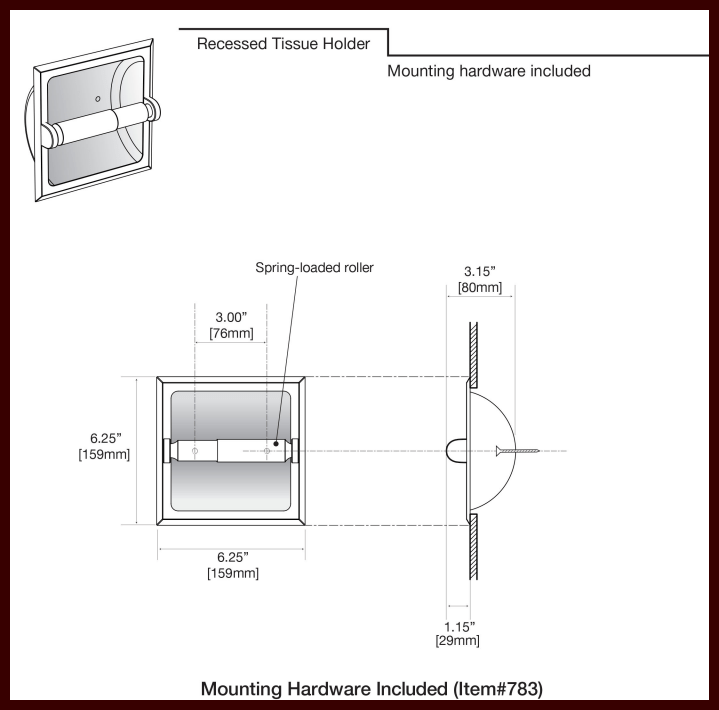 Recessed Tissue Holder

Mounting hardware included

Spring-loaded roller

3.00”
[76mm]

3.15”
[80mm]

6.25”
[159mm]

6.25”
[159mm]

1.15”
[29mm]

Mounting Hardware Included (Item#783)