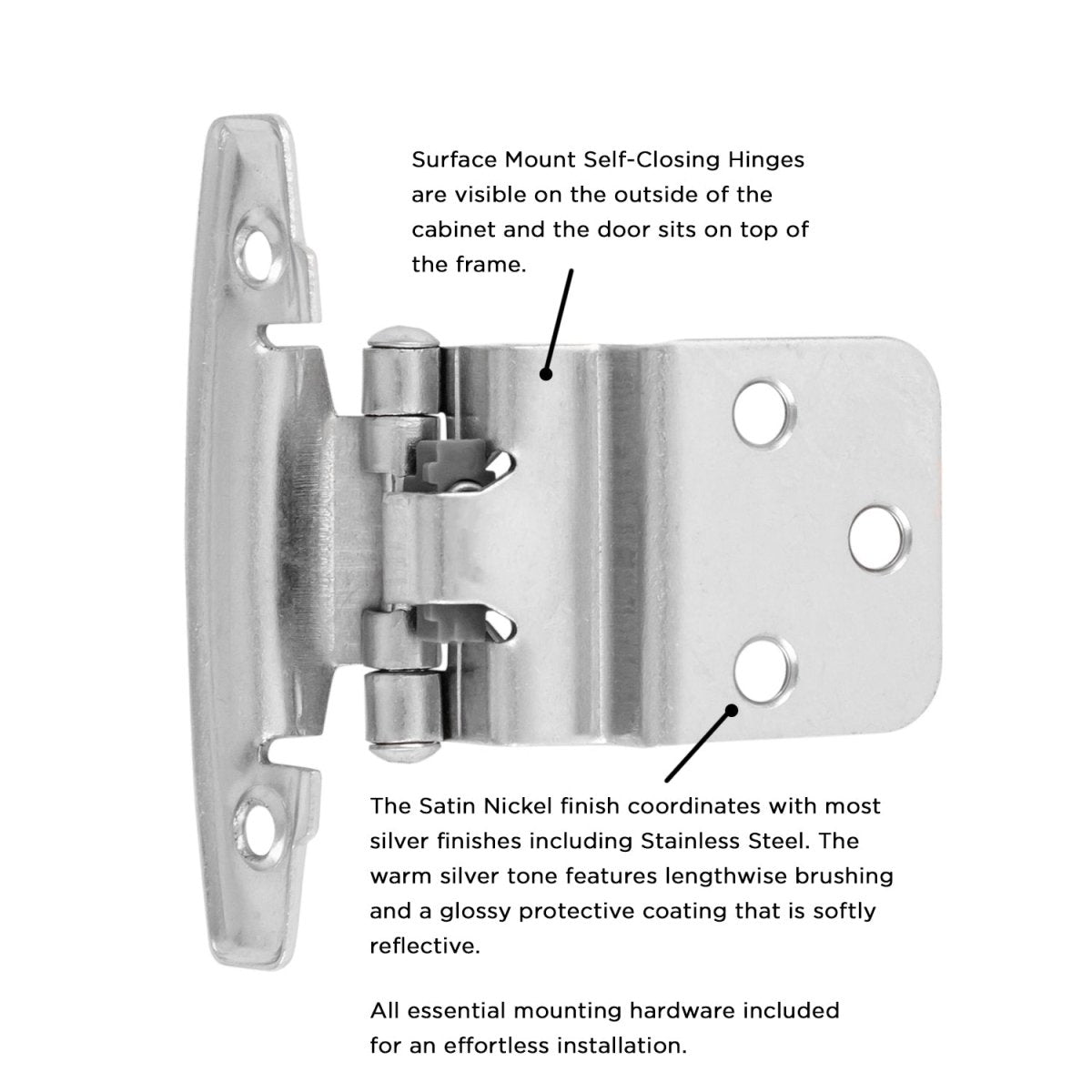 Surface Mount Self-Closing Hinges are visible on the outside of the cabinet and the door sits on top of the frame.

The Satin Nickel finish coordinates with most silver finishes including Stainless Steel. The warm silver tone features lengthwise brushing and a glossy protective coating that is softly reflective.

All essential mounting hardware included for an effortless installation.