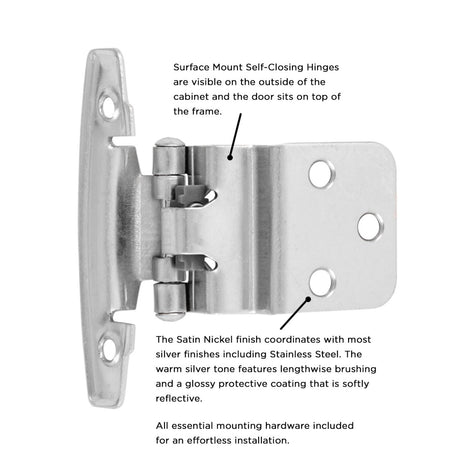 Surface Mount Self-Closing Hinges are visible on the outside of the cabinet and the door sits on top of the frame.

The Satin Nickel finish coordinates with most silver finishes including Stainless Steel. The warm silver tone features lengthwise brushing and a glossy protective coating that is softly reflective.

All essential mounting hardware included for an effortless installation.