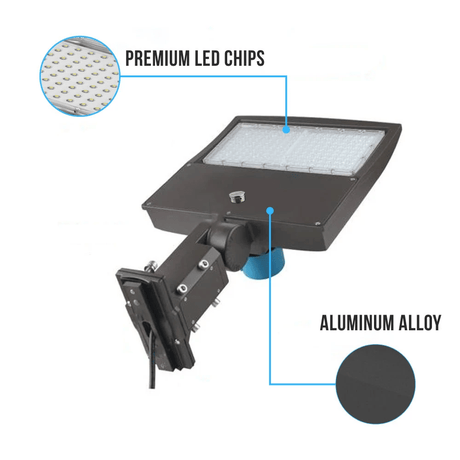 PREMIUM LED CHIPS

ALUMINUM ALLOY