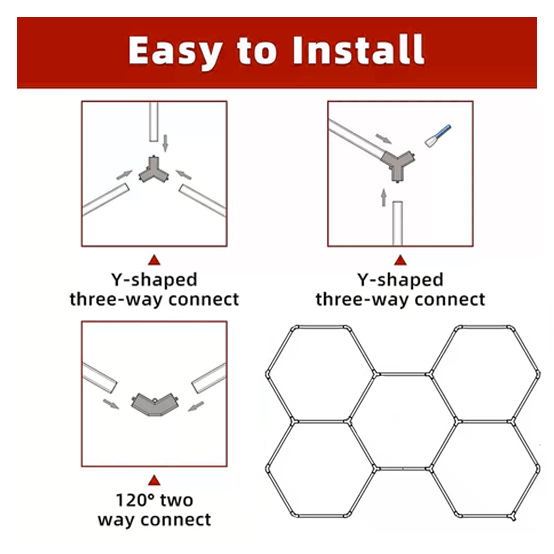 Easy to Install

Y-shaped three-way connect

Y-shaped three-way connect

120° two way connect