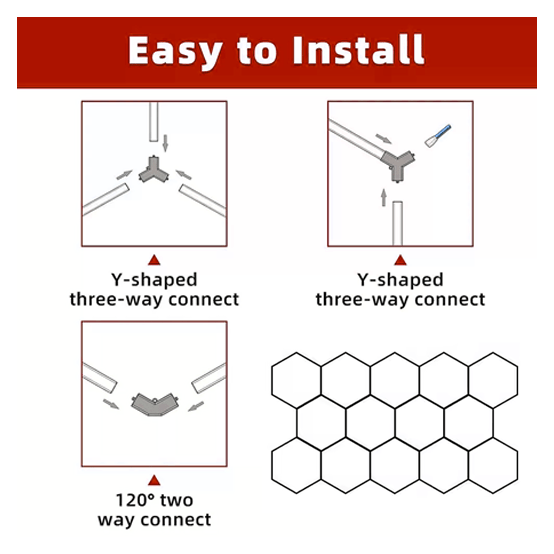 Easy to Install

Y-shaped three-way connect

Y-shaped three-way connect

120° two way connect