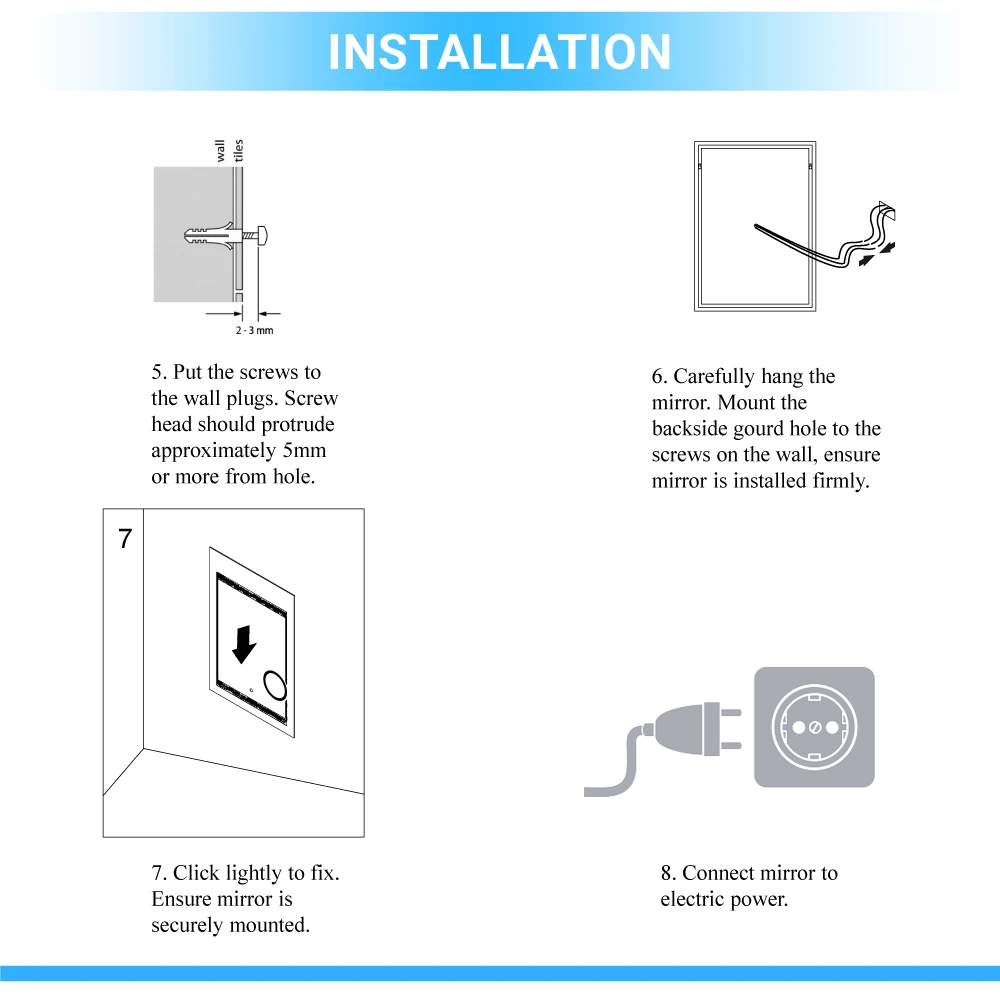 INSTALLATION

wall
tiles

2 - 3 mm

5. Put the screws to the wall plugs. Screw head should protrude approximately 5mm or more from hole.

6. Carefully hang the mirror. Mount the backside gourd hole to the screws on the wall, ensure mirror is installed firmly.

7

7. Click lightly to fix. Ensure mirror is securely mounted.

8. Connect mirror to electric power.