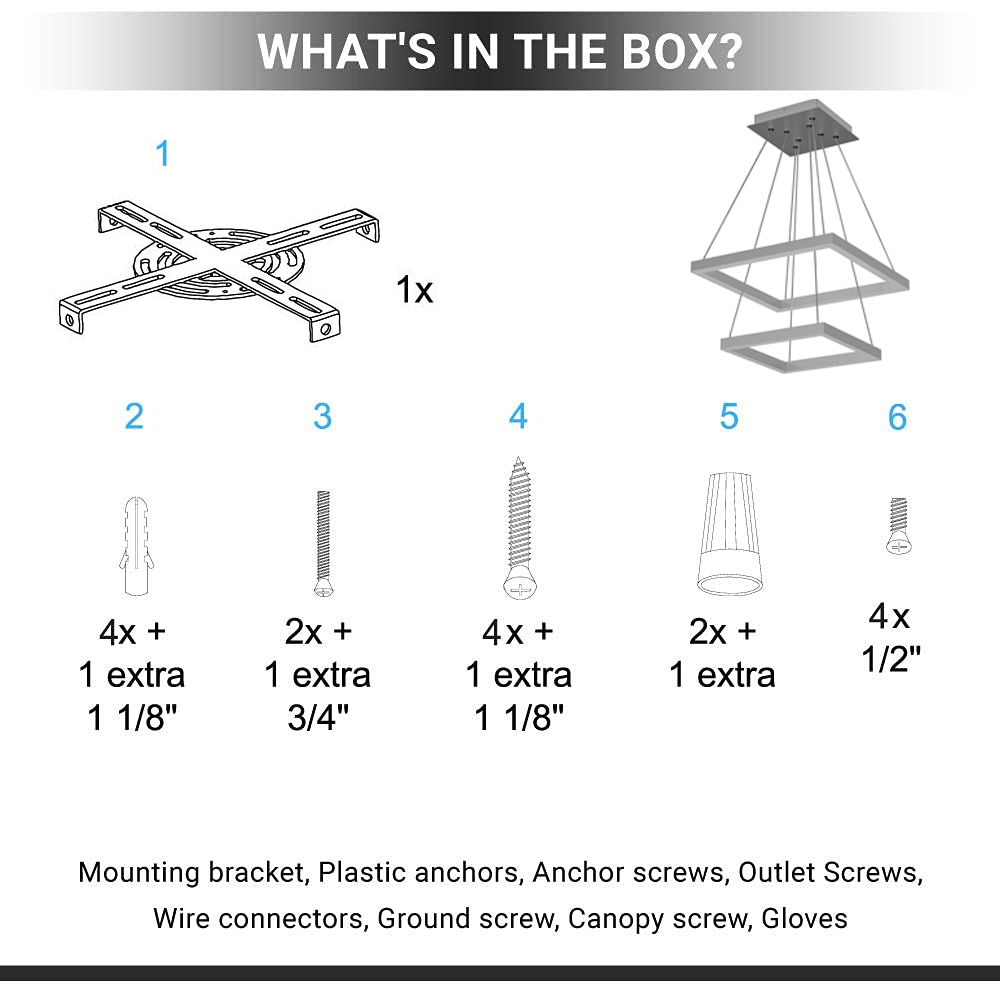 WHAT'S IN THE BOX?

1

1x

2

4x +
1 extra
1 1/8"

3

2x +
1 extra
3/4"

4

4x +
1 extra
1 1/8"

5

2x +
1 extra

6

4x
1/2"

Mounting bracket, Plastic anchors, Anchor screws, Outlet Screws, Wire connectors, Ground screw, Canopy screw, Gloves