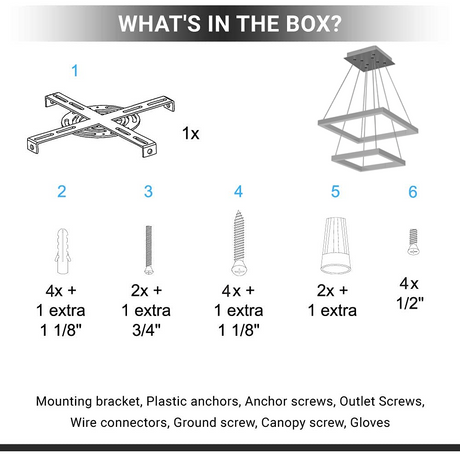 WHAT'S IN THE BOX?

1

1x

2

4x +
1 extra
1 1/8"

3

2x +
1 extra
3/4"

4

4x +
1 extra
1 1/8"

5

2x +
1 extra

6

4x
1/2"

Mounting bracket, Plastic anchors, Anchor screws, Outlet Screws, Wire connectors, Ground screw, Canopy screw, Gloves