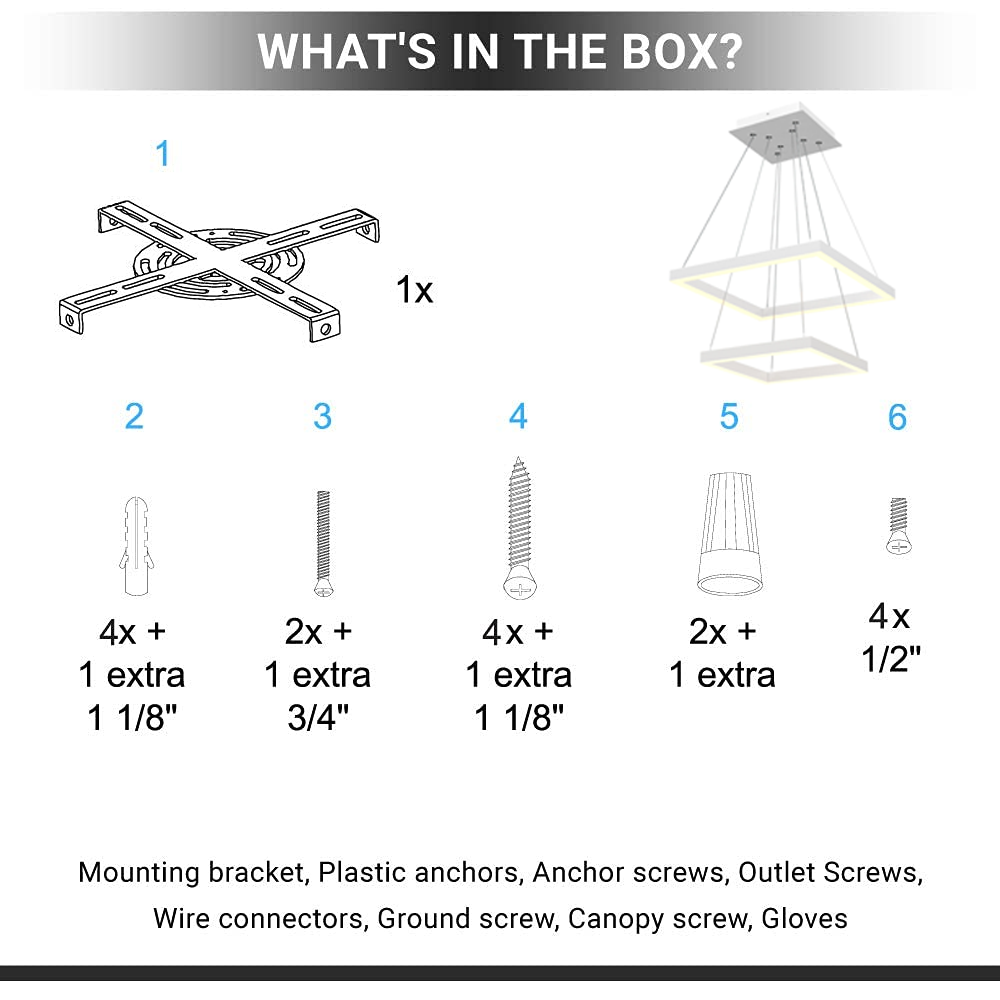 WHAT'S IN THE BOX?

1

1x

2

4x +
1 extra
1 1/8"

3

2x +
1 extra
3/4"

4

4x +
1 extra
1 1/8"

5

2x +
1 extra

6

4x
1/2"

Mounting bracket, Plastic anchors, Anchor screws, Outlet Screws, Wire connectors, Ground screw, Canopy screw, Gloves