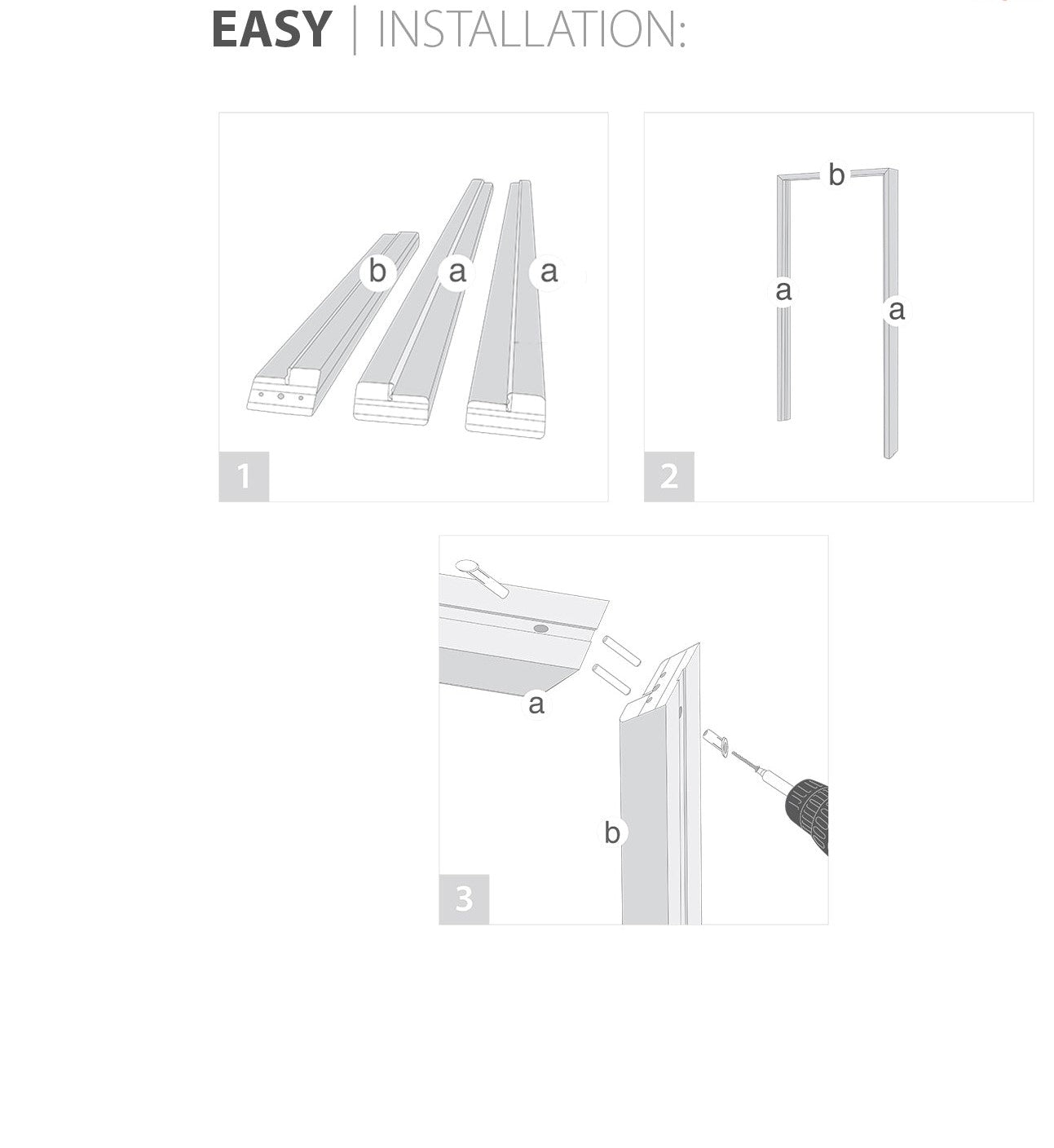 EASY | INSTALLATION:

b a a

1

b

a a

2

a

b

3