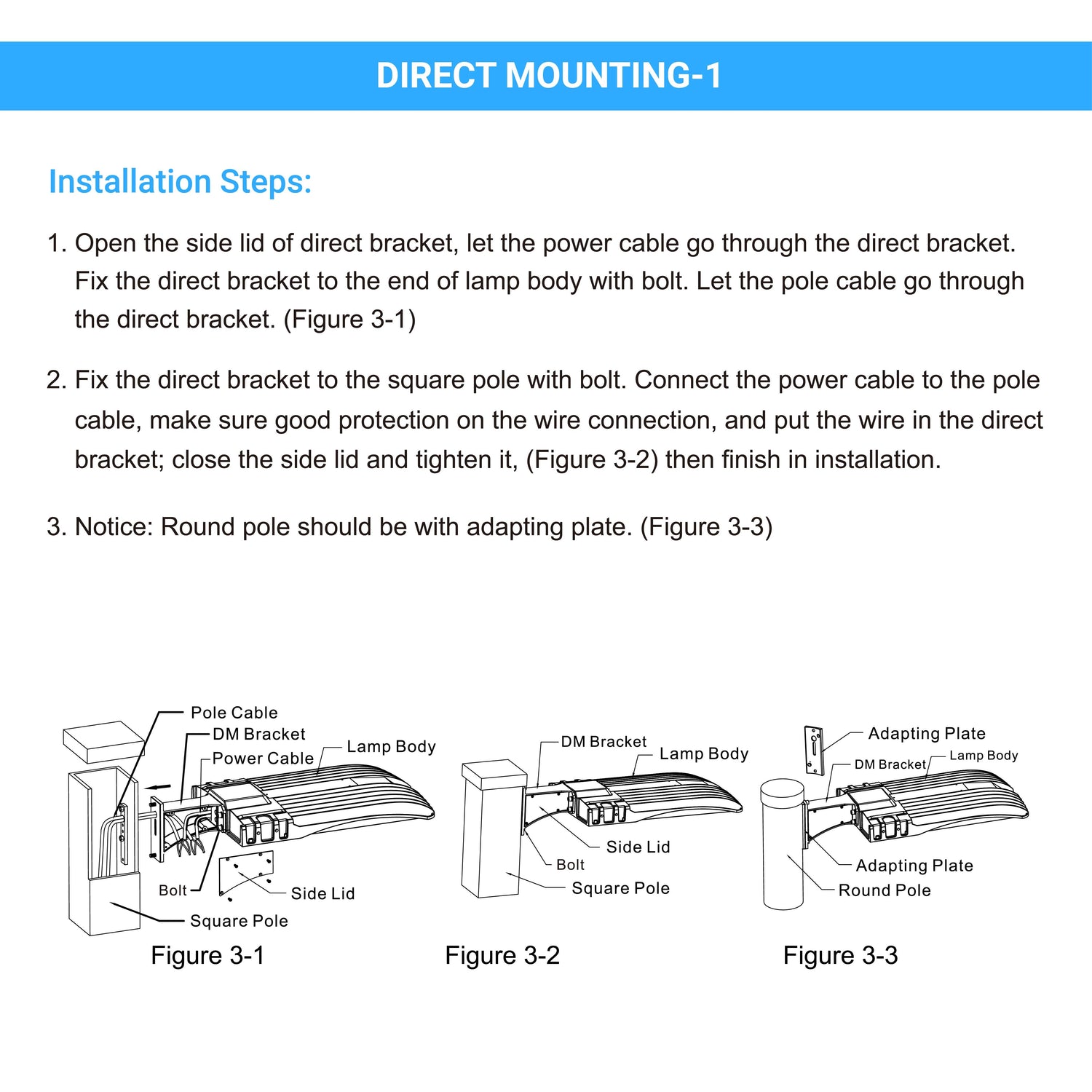 DIRECT MOUNTING-1

Installation Steps:

1. Open the side lid of direct bracket, let the power cable go through the direct bracket. Fix the direct bracket to the end of lamp body with bolt. Let the pole cable go through the direct bracket. (Figure 3-1)

2. Fix the direct bracket to the square pole with bolt. Connect the power cable to the pole cable, make sure good protection on the wire connection, and put the wire in the direct bracket; close the side lid and tighten it, (Figure 3-2) then finish in installation.

3. Notice: Round pole should be with adapting plate. (Figure 3-3)

Pole Cable
DM Bracket
Power Cable
Lamp Body
Bolt
Side Lid
Square Pole
Figure 3-1

DM Bracket
Lamp Body
Side Lid
Bolt
Square Pole
Figure 3-2

Adapting Plate
DM Bracket
Lamp Body
Adapting Plate
Round Pole
Figure 3-3