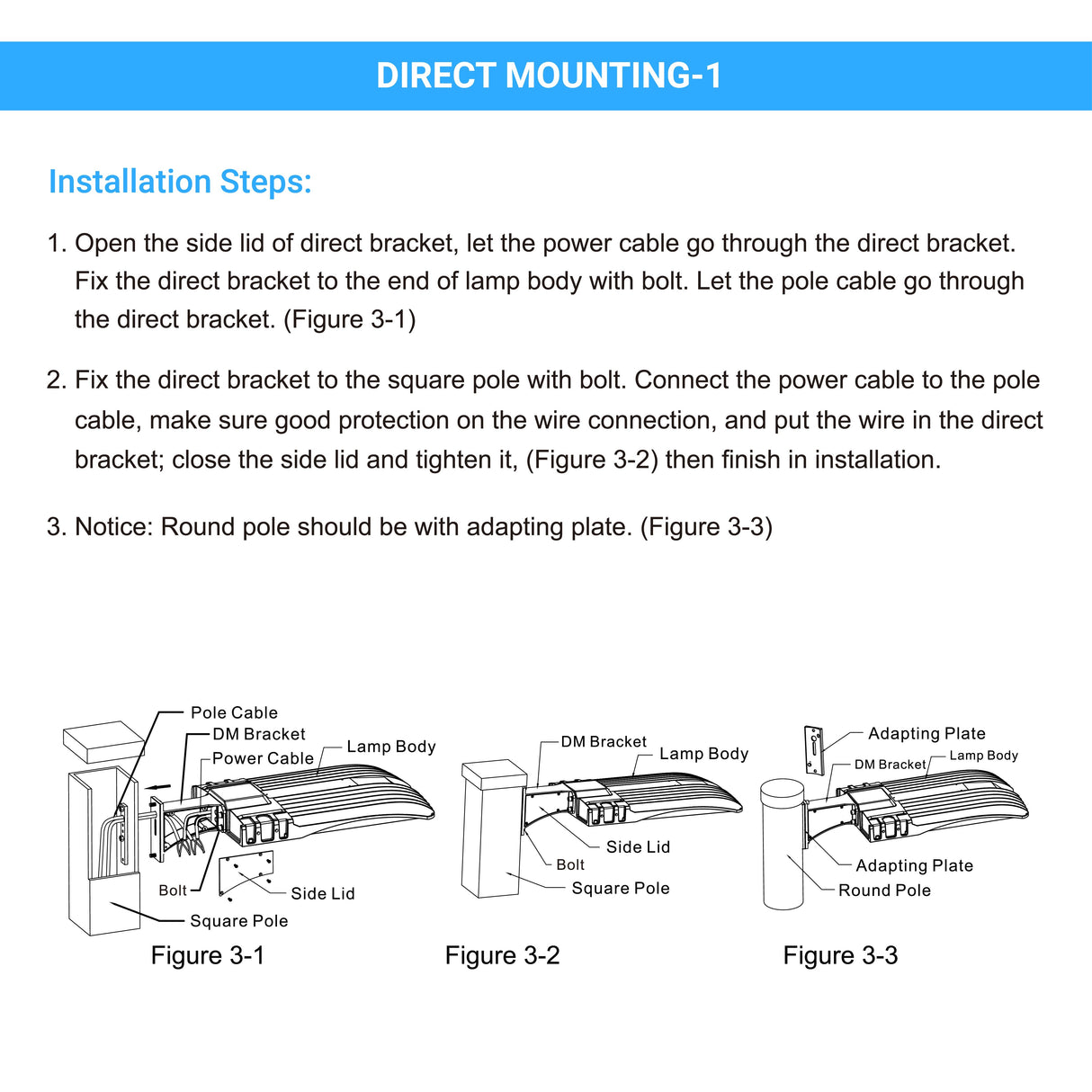 DIRECT MOUNTING-1

Installation Steps:

1. Open the side lid of direct bracket, let the power cable go through the direct bracket. Fix the direct bracket to the end of lamp body with bolt. Let the pole cable go through the direct bracket. (Figure 3-1)

2. Fix the direct bracket to the square pole with bolt. Connect the power cable to the pole cable, make sure good protection on the wire connection, and put the wire in the direct bracket; close the side lid and tighten it, (Figure 3-2) then finish in installation.

3. Notice: Round pole should be with adapting plate. (Figure 3-3)

Pole Cable
DM Bracket
Power Cable
Lamp Body
Bolt
Side Lid
Square Pole
Figure 3-1

DM Bracket
Lamp Body
Side Lid
Bolt
Square Pole
Figure 3-2

Adapting Plate
DM Bracket
Lamp Body
Adapting Plate
Round Pole
Figure 3-3