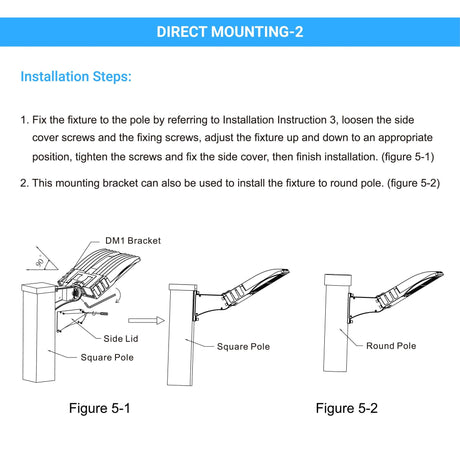 DIRECT MOUNTING-2

Installation Steps:

1. Fix the fixture to the pole by referring to Installation Instruction 3, loosen the side cover screws and the fixing screws, adjust the fixture up and down to an appropriate position, tighten the screws and fix the side cover, then finish installation. (figure 5-1)

2. This mounting bracket can also be used to install the fixture to round pole. (figure 5-2)

DM1 Bracket

90°

Side Lid

Square Pole

Square Pole

Round Pole

Figure 5-1

Figure 5-2