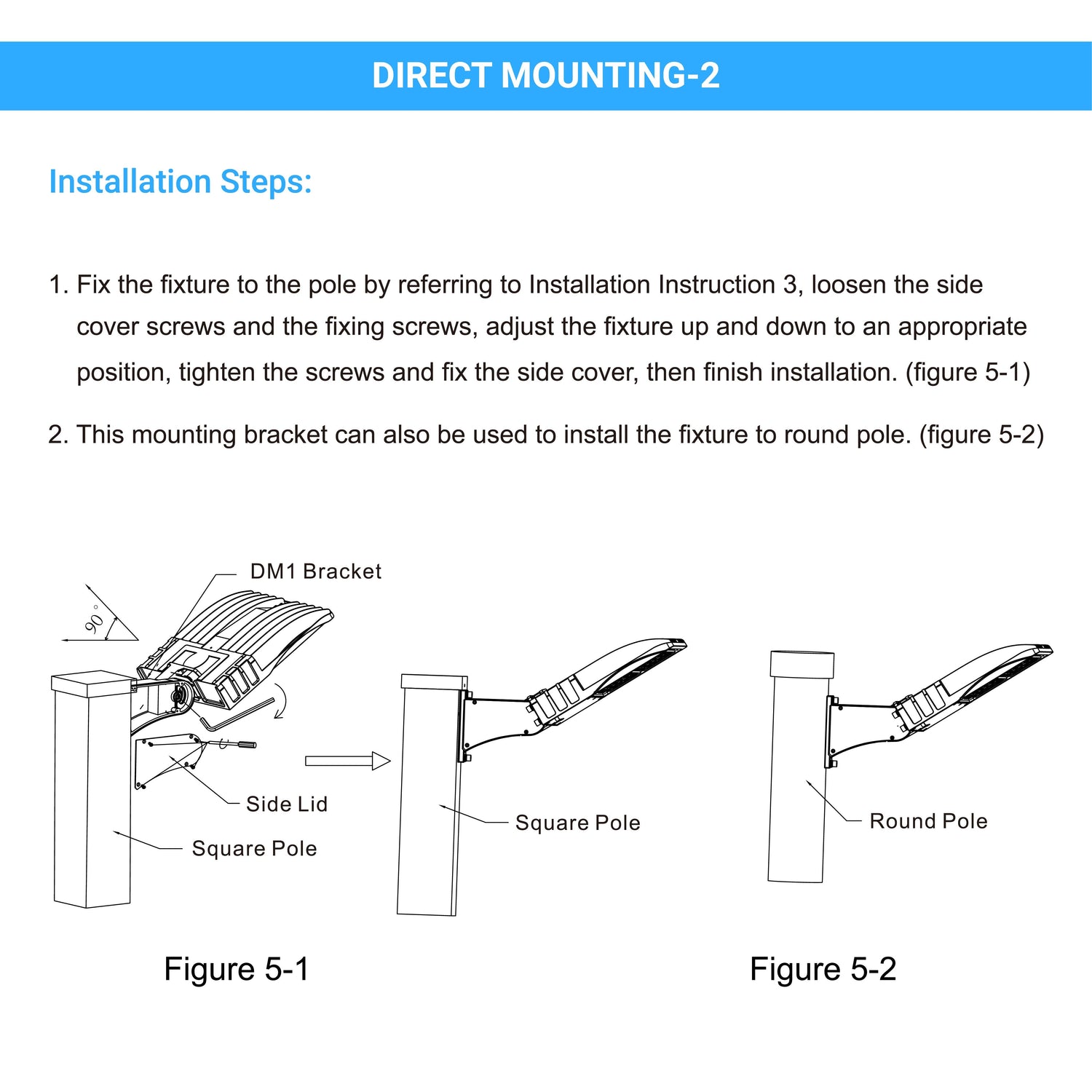 DIRECT MOUNTING-2

Installation Steps:

1. Fix the fixture to the pole by referring to Installation Instruction 3, loosen the side cover screws and the fixing screws, adjust the fixture up and down to an appropriate position, tighten the screws and fix the side cover, then finish installation. (figure 5-1)

2. This mounting bracket can also be used to install the fixture to round pole. (figure 5-2)

DM1 Bracket

90°

Side Lid

Square Pole

Square Pole

Round Pole

Figure 5-1

Figure 5-2