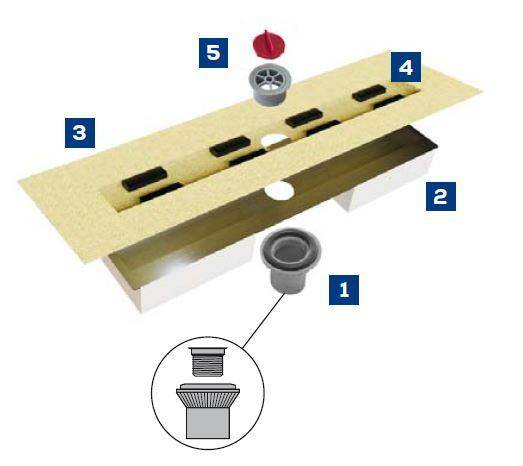 5
4
3
2
1