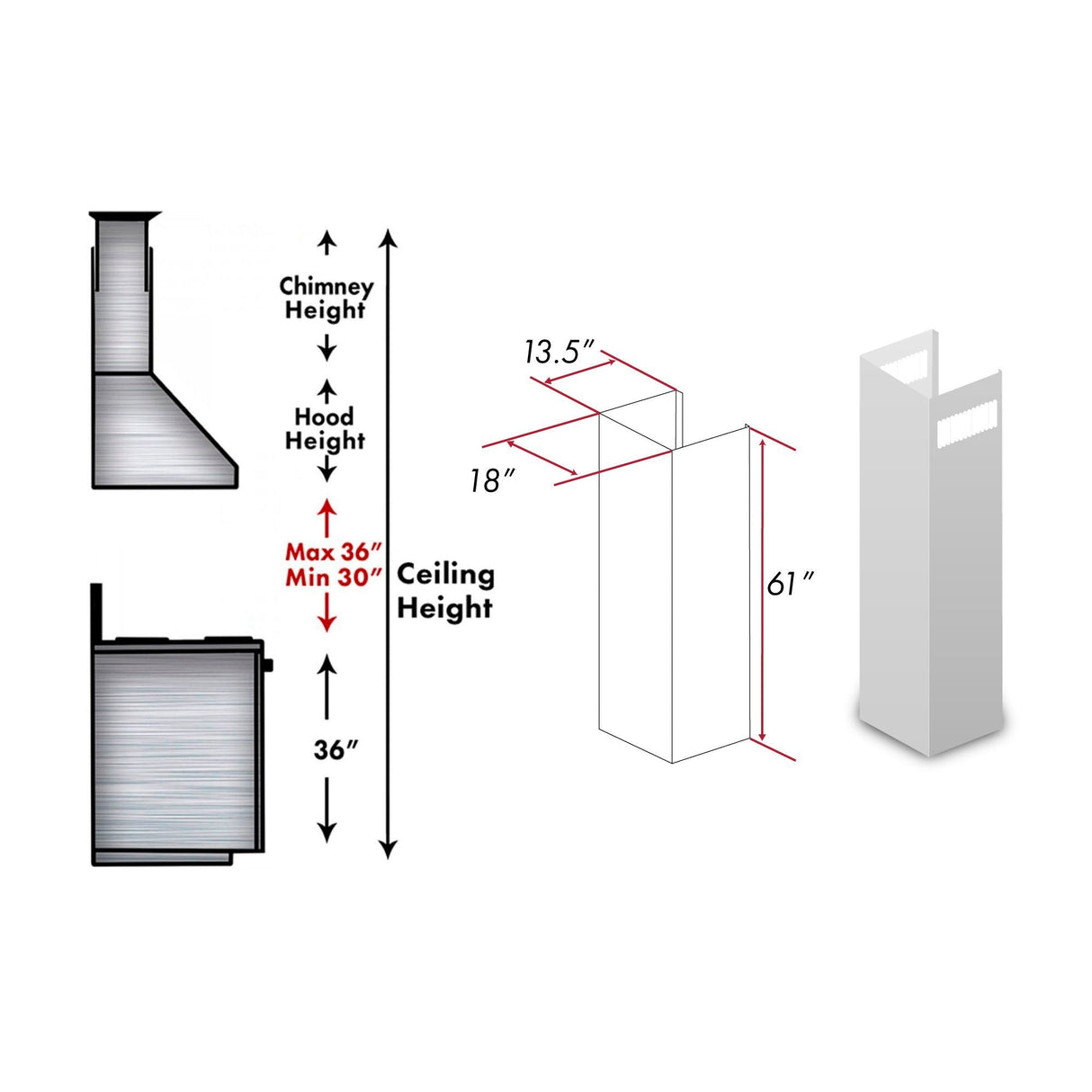 Chimney Height

Hood Height

Max 36″
Min 30″

Ceiling Height

36″

13.5″

18″

61″