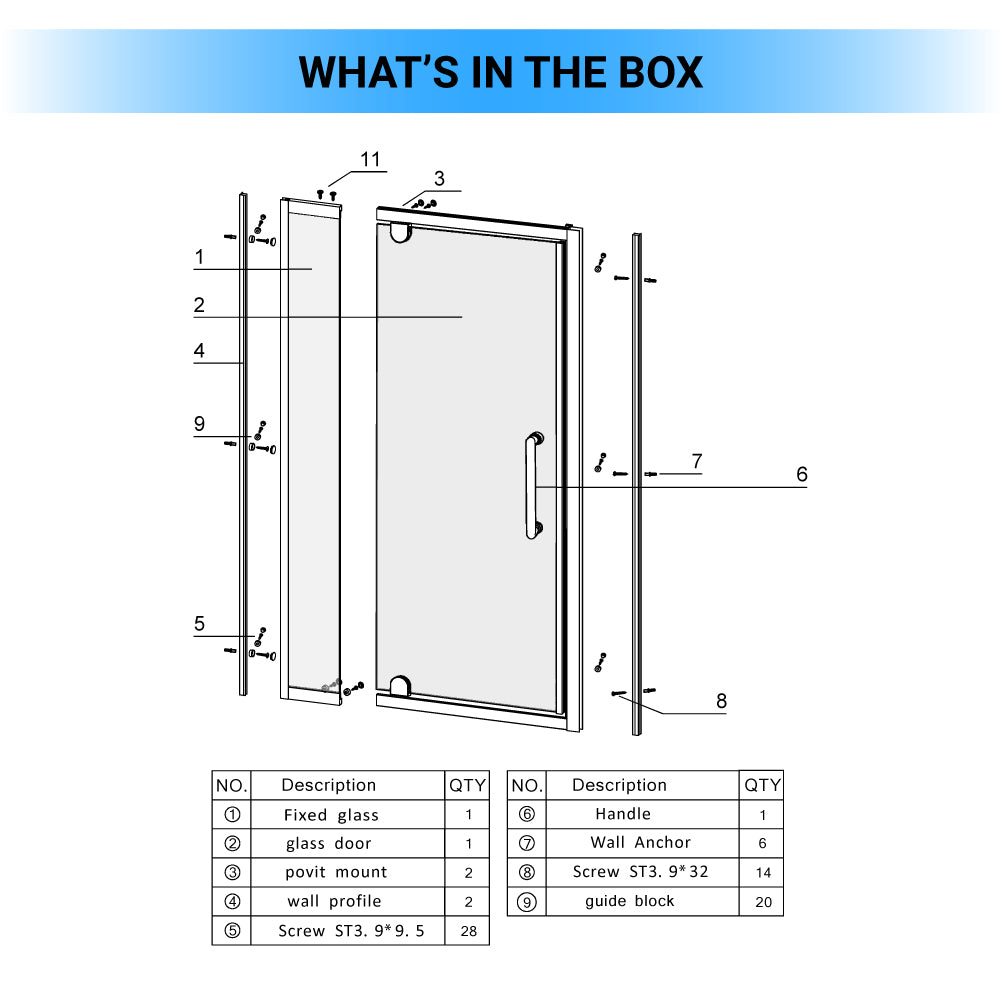 WHAT'S IN THE BOX

11
3
1
2
4
9
7
6
5
8

| NO. | Description | QTY |
|---|---|---|
| ① | Fixed glass | 1 |
| ② | glass door | 1 |
| ③ | povit mount | 2 |
| ④ | wall profile | 2 |
| ⑤ | Screw ST3. 9*9. 5 | 28 |

| NO. | Description | QTY |
|---|---|---|
| ⑥ | Handle | 1 |
| ⑦ | Wall Anchor | 6 |
| ⑧ | Screw ST3. 9*32 | 14 |
| ⑨ | guide block | 20 |