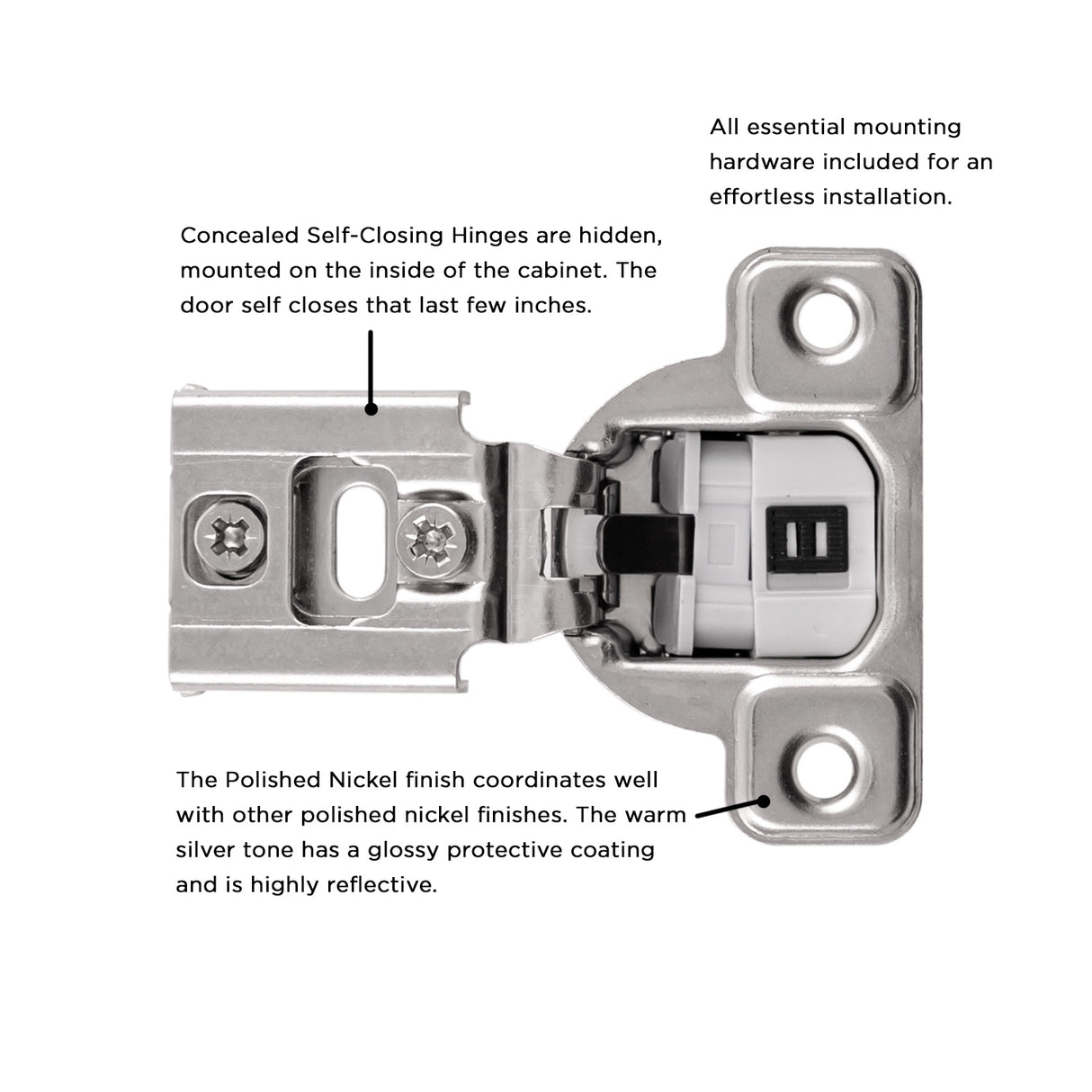 All essential mounting hardware included for an effortless installation.

Concealed Self-Closing Hinges are hidden, mounted on the inside of the cabinet. The door self closes that last few inches.

The Polished Nickel finish coordinates well with other polished nickel finishes. The warm silver tone has a glossy protective coating and is highly reflective.