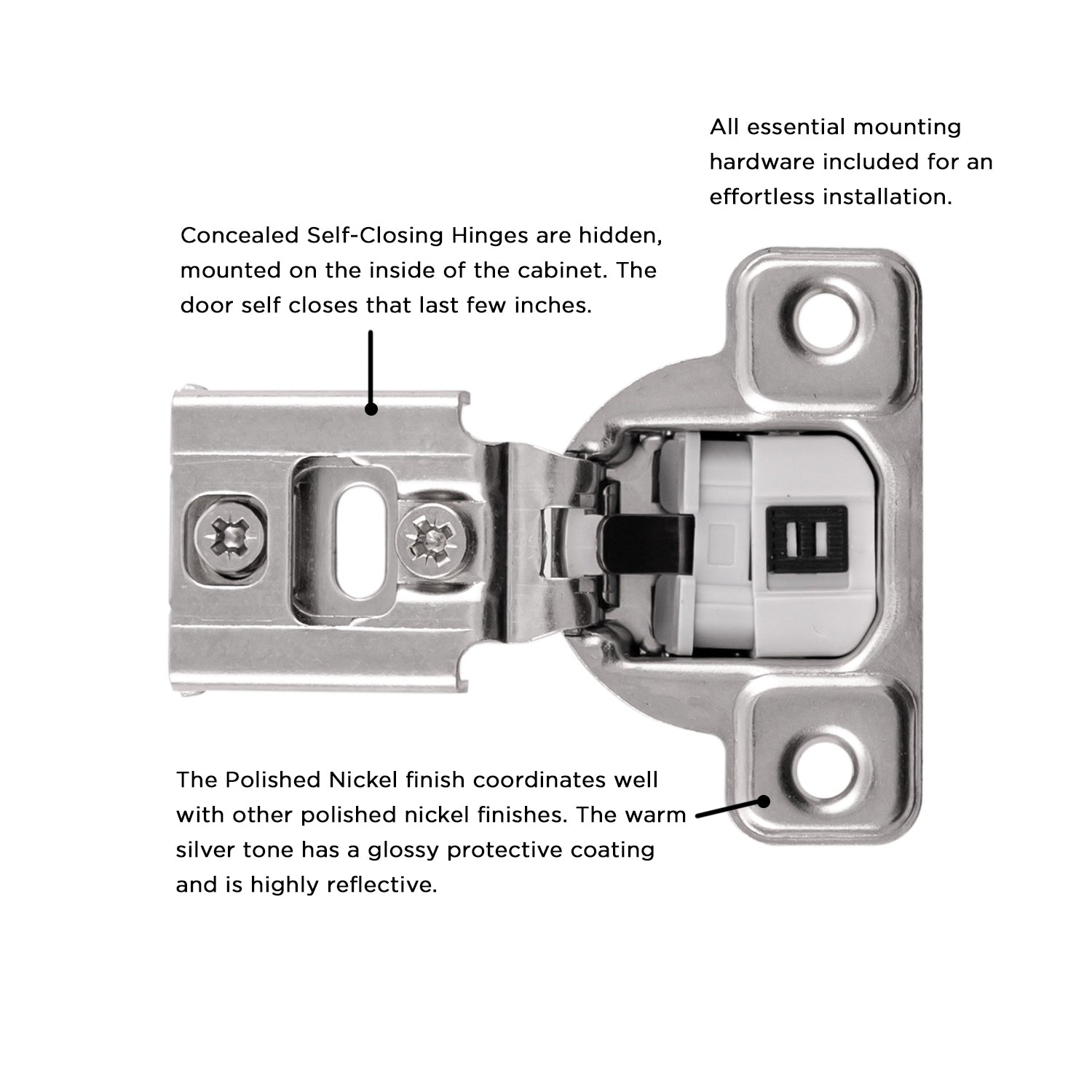 All essential mounting hardware included for an effortless installation.

Concealed Self-Closing Hinges are hidden, mounted on the inside of the cabinet. The door self closes that last few inches.

The Polished Nickel finish coordinates well with other polished nickel finishes. The warm silver tone has a glossy protective coating and is highly reflective.