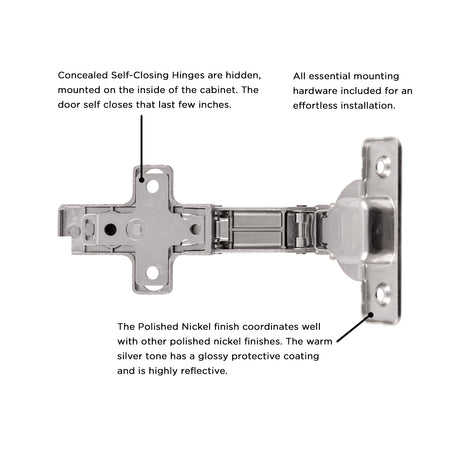 Concealed Self-Closing Hinges are hidden, mounted on the inside of the cabinet. The door self closes that last few inches.

All essential mounting hardware included for an effortless installation.

The Polished Nickel finish coordinates well with other polished nickel finishes. The warm silver tone has a glossy protective coating and is highly reflective.