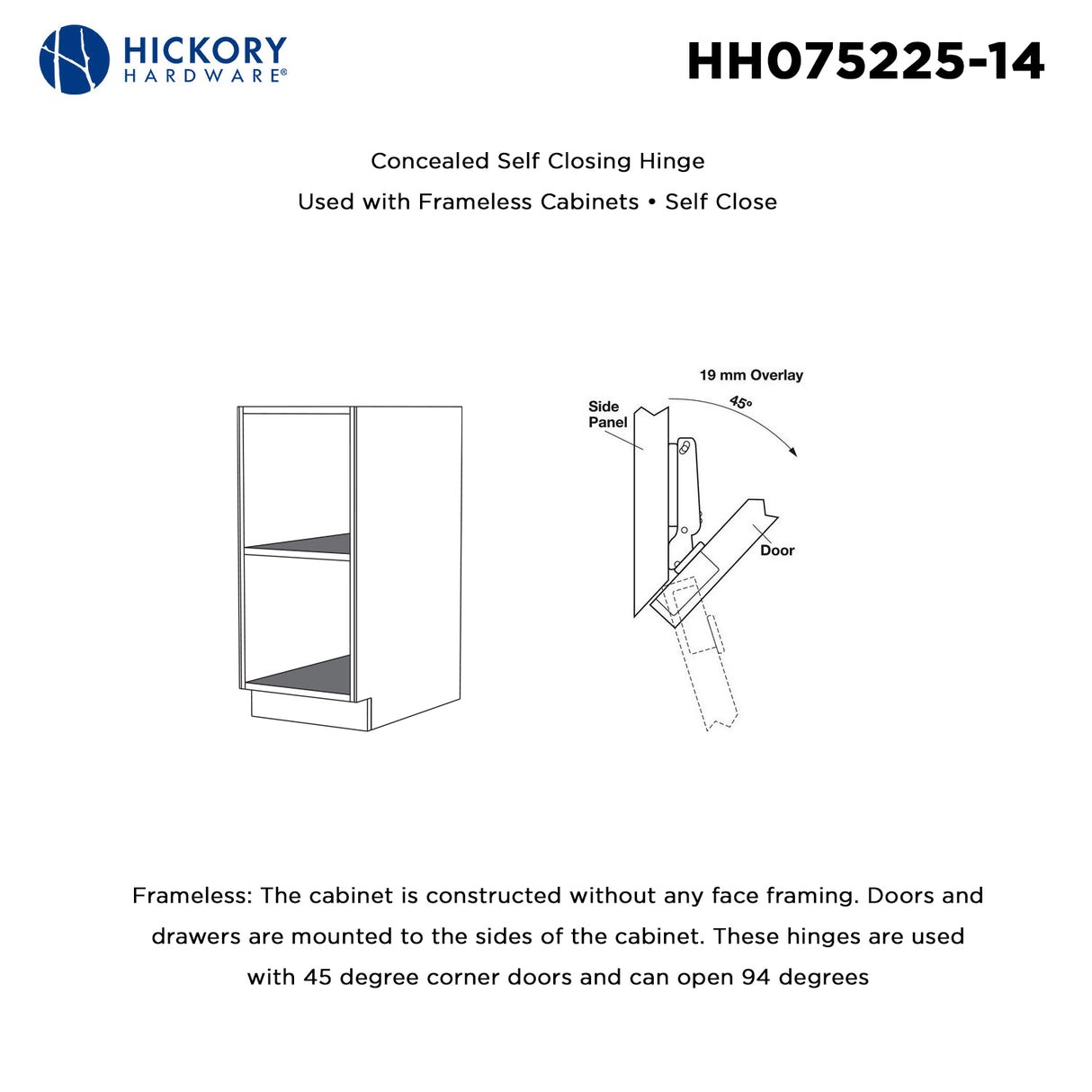 HICKORY
HARDWARE®

HH075225-14

Concealed Self Closing Hinge

Used with Frameless Cabinets • Self Close

19 mm Overlay

45°

Side Panel

Door

Frameless: The cabinet is constructed without any face framing. Doors and drawers are mounted to the sides of the cabinet. These hinges are used with 45 degree corner doors and can open 94 degrees