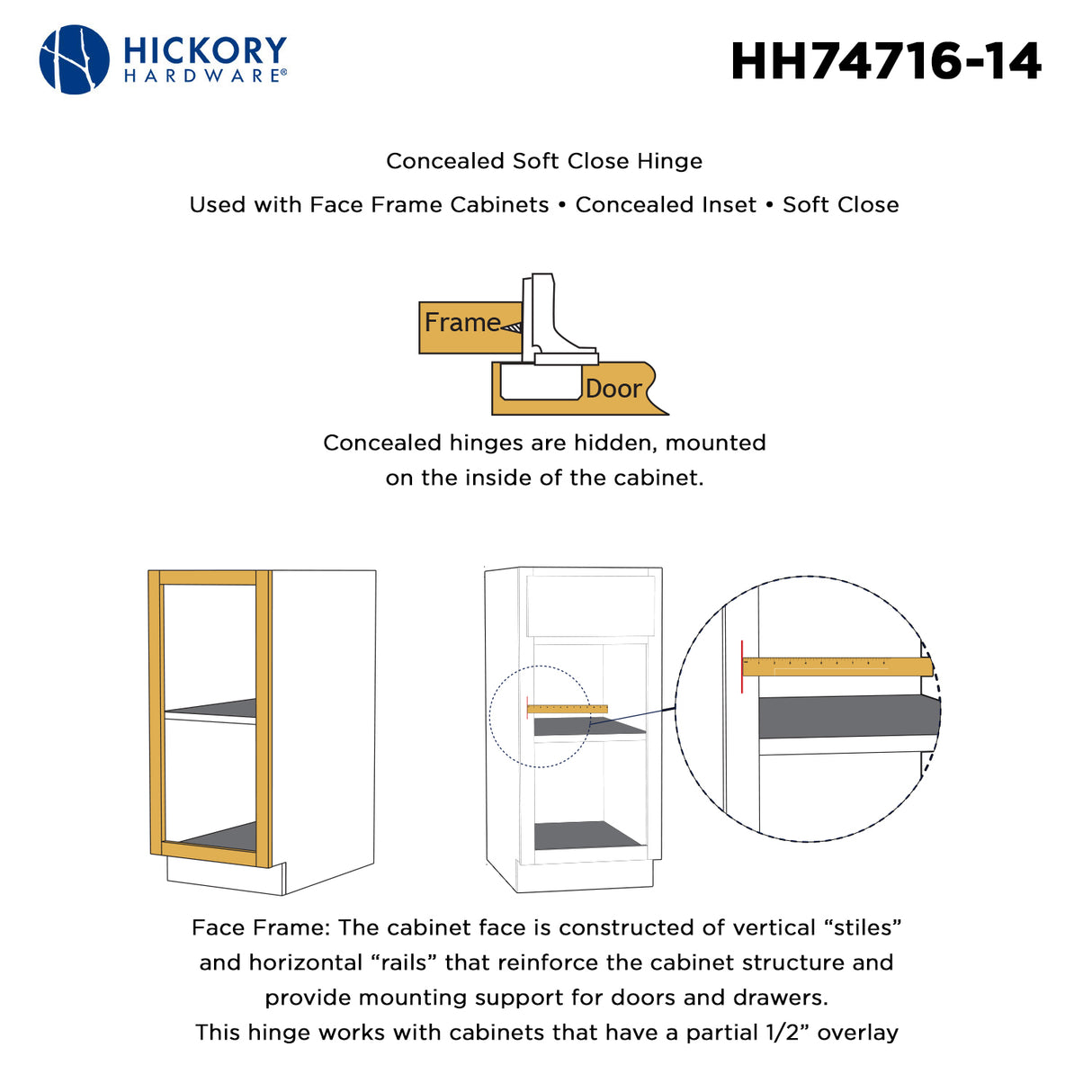 HICKORY HARDWARE®

HH74716-14

Concealed Soft Close Hinge

Used with Face Frame Cabinets • Concealed Inset • Soft Close

Frame

Door

Concealed hinges are hidden, mounted on the inside of the cabinet.

Face Frame: The cabinet face is constructed of vertical “stiles” and horizontal “rails” that reinforce the cabinet structure and provide mounting support for doors and drawers.
This hinge works with cabinets that have a partial 1/2” overlay