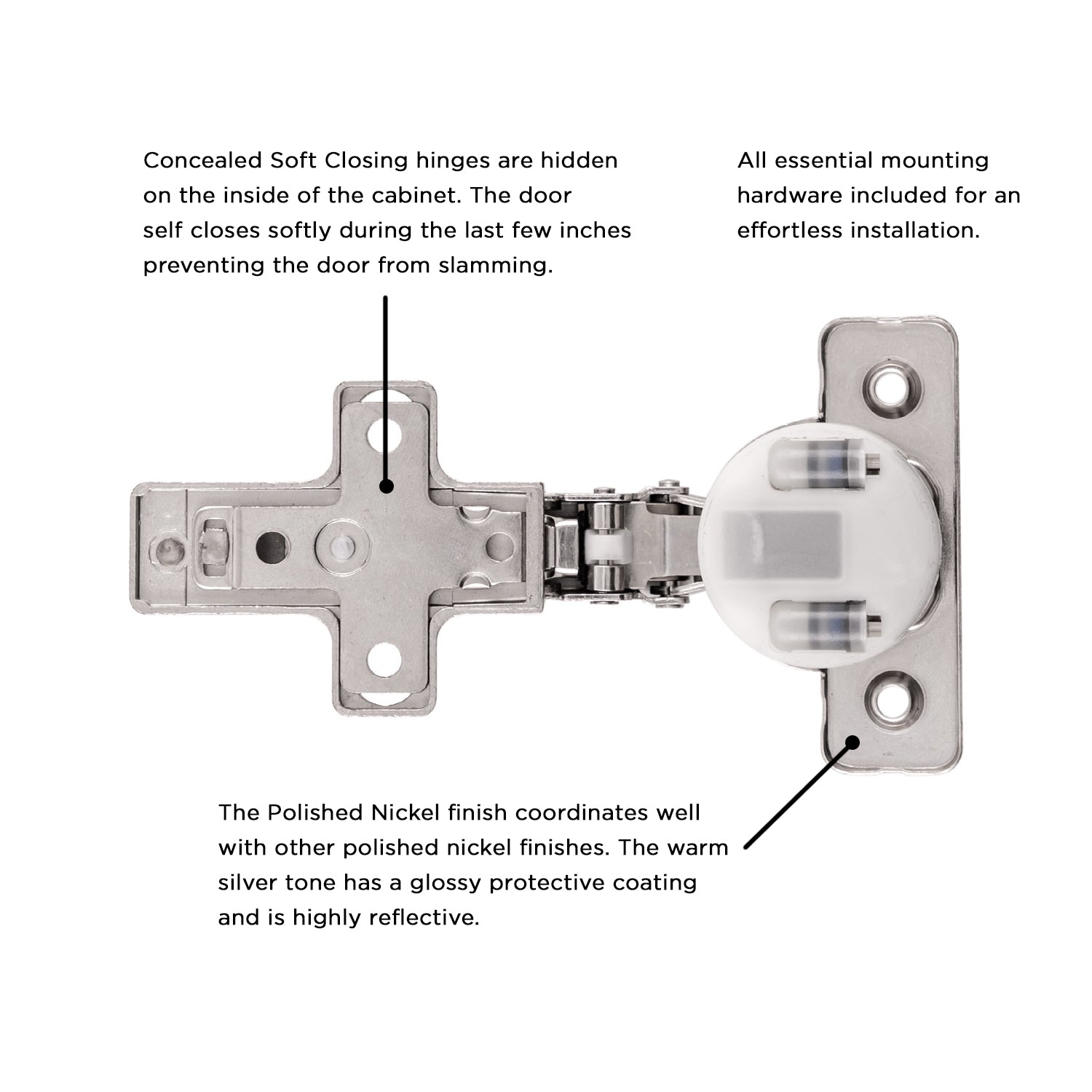 Concealed Soft Closing hinges are hidden on the inside of the cabinet. The door self closes softly during the last few inches preventing the door from slamming.

All essential mounting hardware included for an effortless installation.

The Polished Nickel finish coordinates well with other polished nickel finishes. The warm silver tone has a glossy protective coating and is highly reflective.