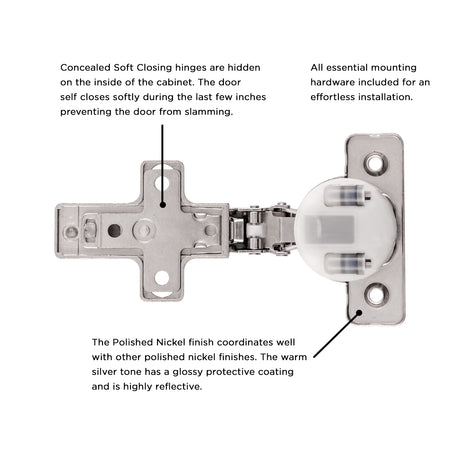 Concealed Soft Closing hinges are hidden on the inside of the cabinet. The door self closes softly during the last few inches preventing the door from slamming.

All essential mounting hardware included for an effortless installation.

The Polished Nickel finish coordinates well with other polished nickel finishes. The warm silver tone has a glossy protective coating and is highly reflective.