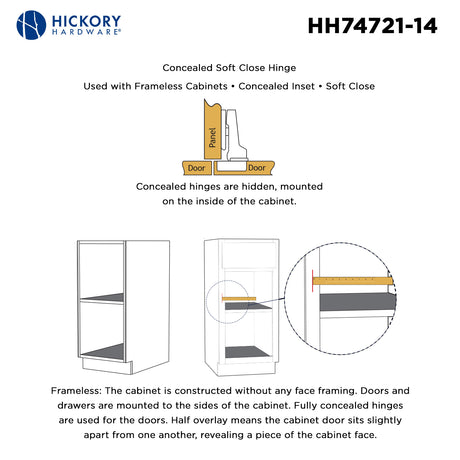 HICKORY
HARDWARE®

HH74721-14

Concealed Soft Close Hinge

Used with Frameless Cabinets • Concealed Inset • Soft Close

Panel

Door

Door

Concealed hinges are hidden, mounted on the inside of the cabinet.

Frameless: The cabinet is constructed without any face framing. Doors and drawers are mounted to the sides of the cabinet. Fully concealed hinges are used for the doors. Half overlay means the cabinet door sits slightly apart from one another, revealing a piece of the cabinet face.