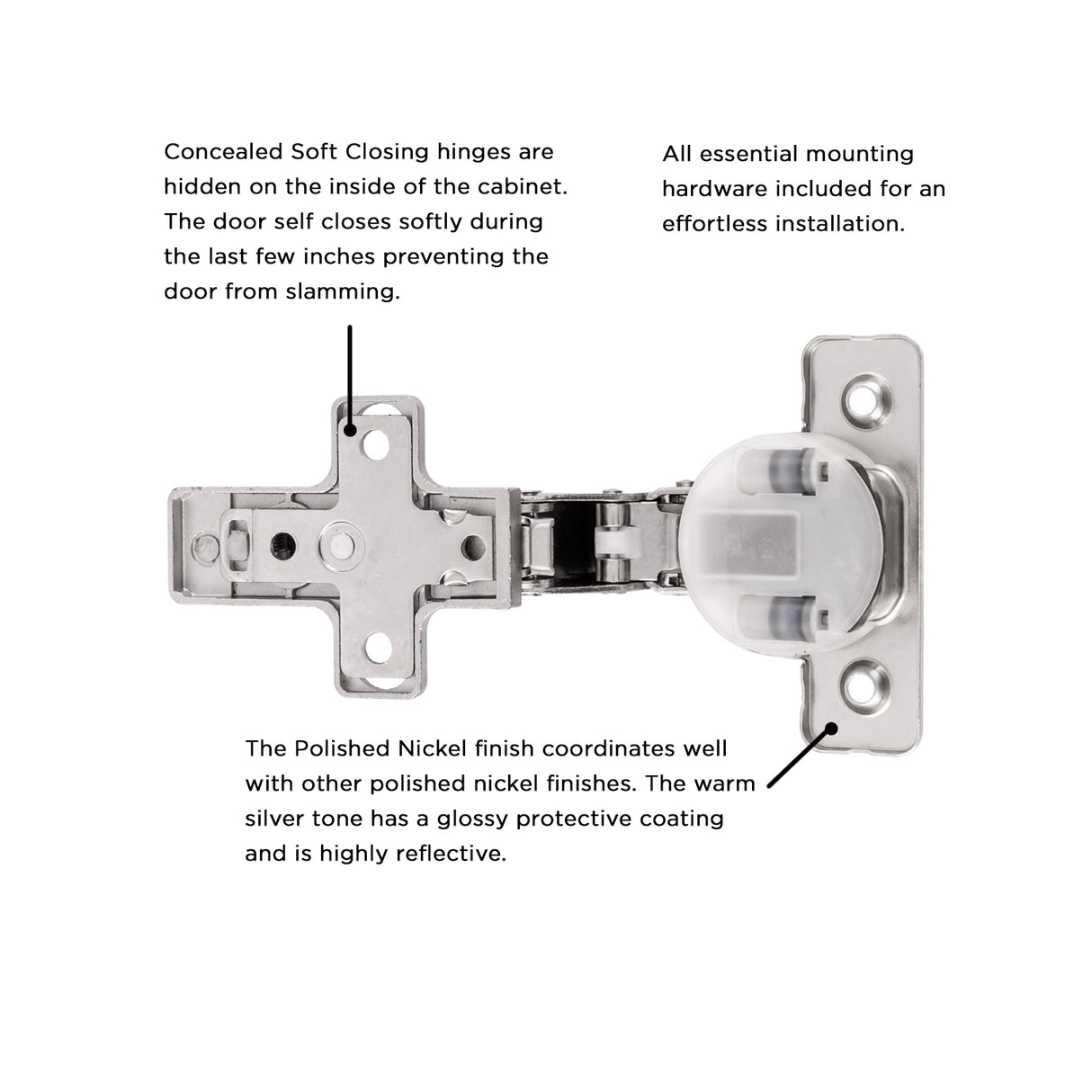 Concealed Soft Closing hinges are hidden on the inside of the cabinet. The door self closes softly during the last few inches preventing the door from slamming.

All essential mounting hardware included for an effortless installation.

The Polished Nickel finish coordinates well with other polished nickel finishes. The warm silver tone has a glossy protective coating and is highly reflective.