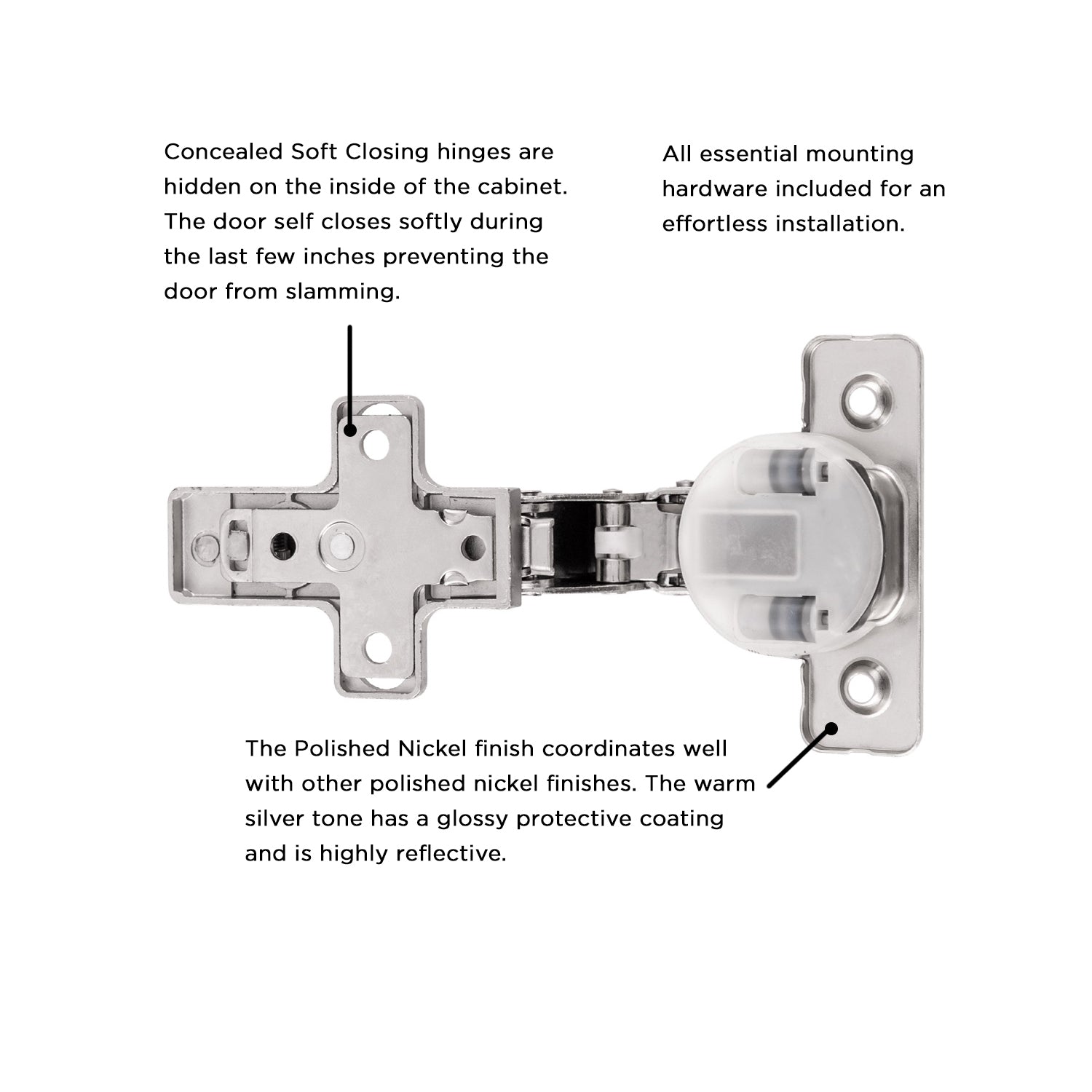 Concealed Soft Closing hinges are hidden on the inside of the cabinet. The door self closes softly during the last few inches preventing the door from slamming.

All essential mounting hardware included for an effortless installation.

The Polished Nickel finish coordinates well with other polished nickel finishes. The warm silver tone has a glossy protective coating and is highly reflective.