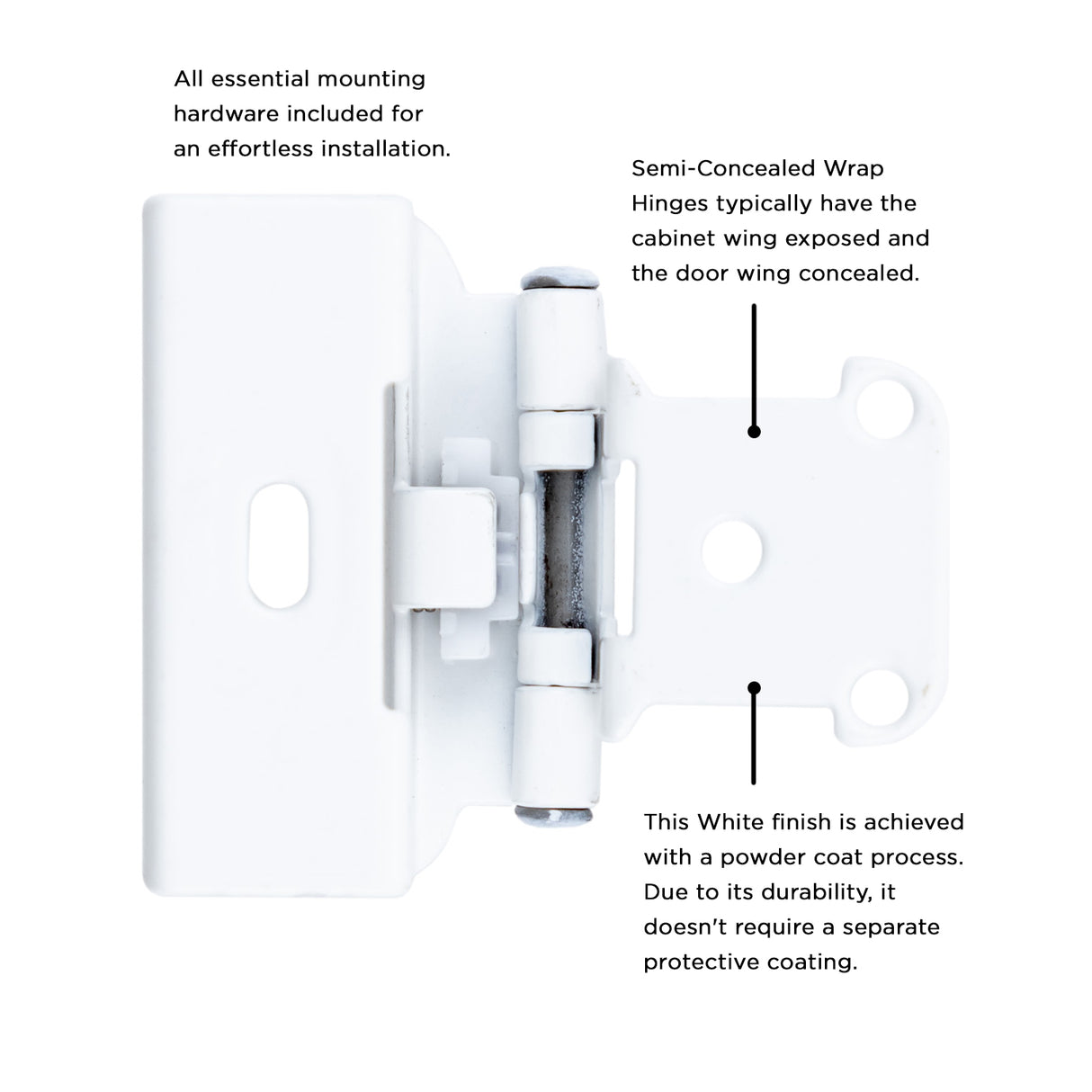 All essential mounting hardware included for an effortless installation.

Semi-Concealed Wrap Hinges typically have the cabinet wing exposed and the door wing concealed.

This White finish is achieved with a powder coat process. Due to its durability, it doesn't require a separate protective coating.