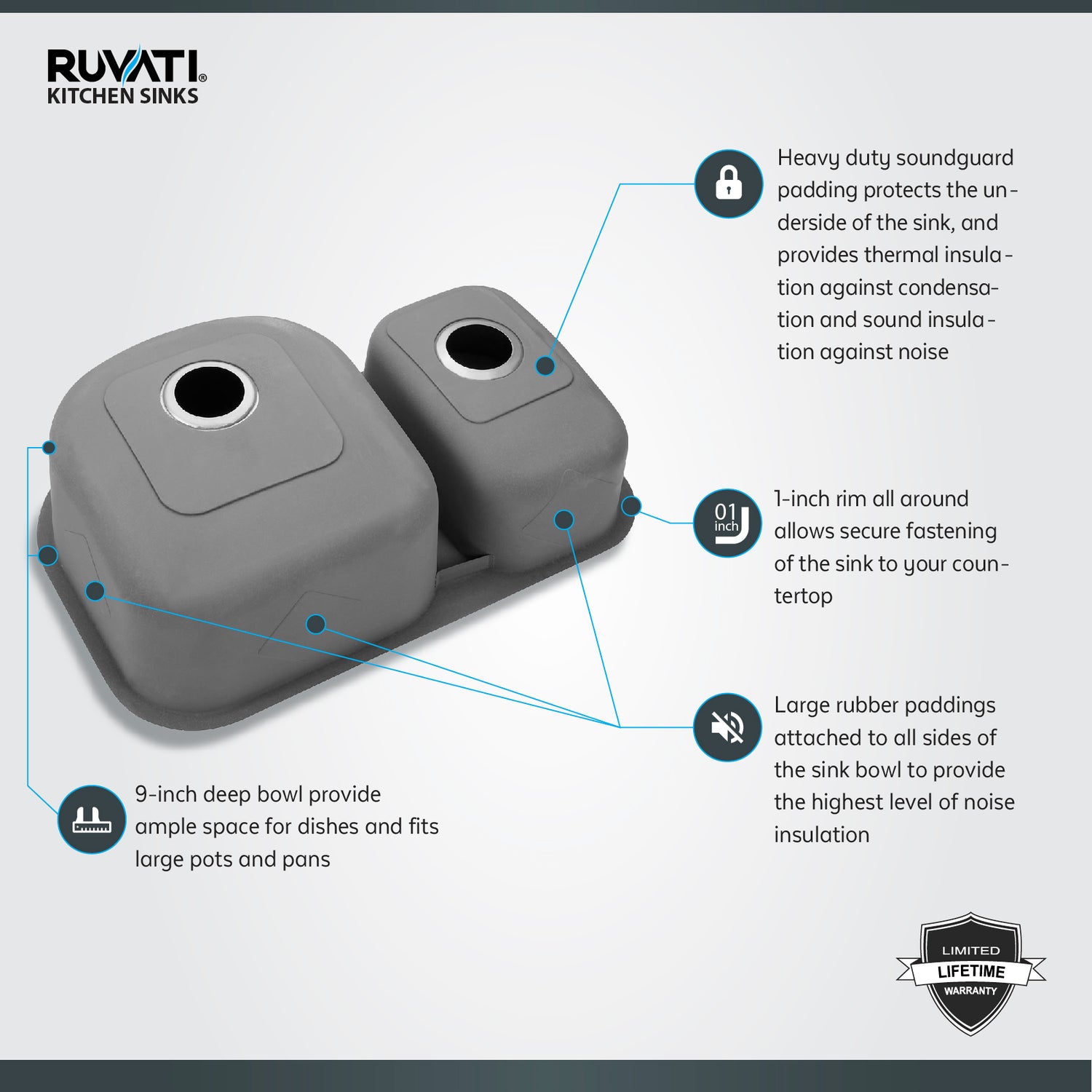 RUVATI®
KITCHEN SINKS

Heavy duty soundguard padding protects the underside of the sink, and provides thermal insulation against condensation and sound insulation against noise

01 inch

1-inch rim all around allows secure fastening of the sink to your countertop

Large rubber paddings attached to all sides of the sink bowl to provide the highest level of noise insulation

9-inch deep bowl provide ample space for dishes and fits large pots and pans

LIMITED
LIFETIME
WARRANTY