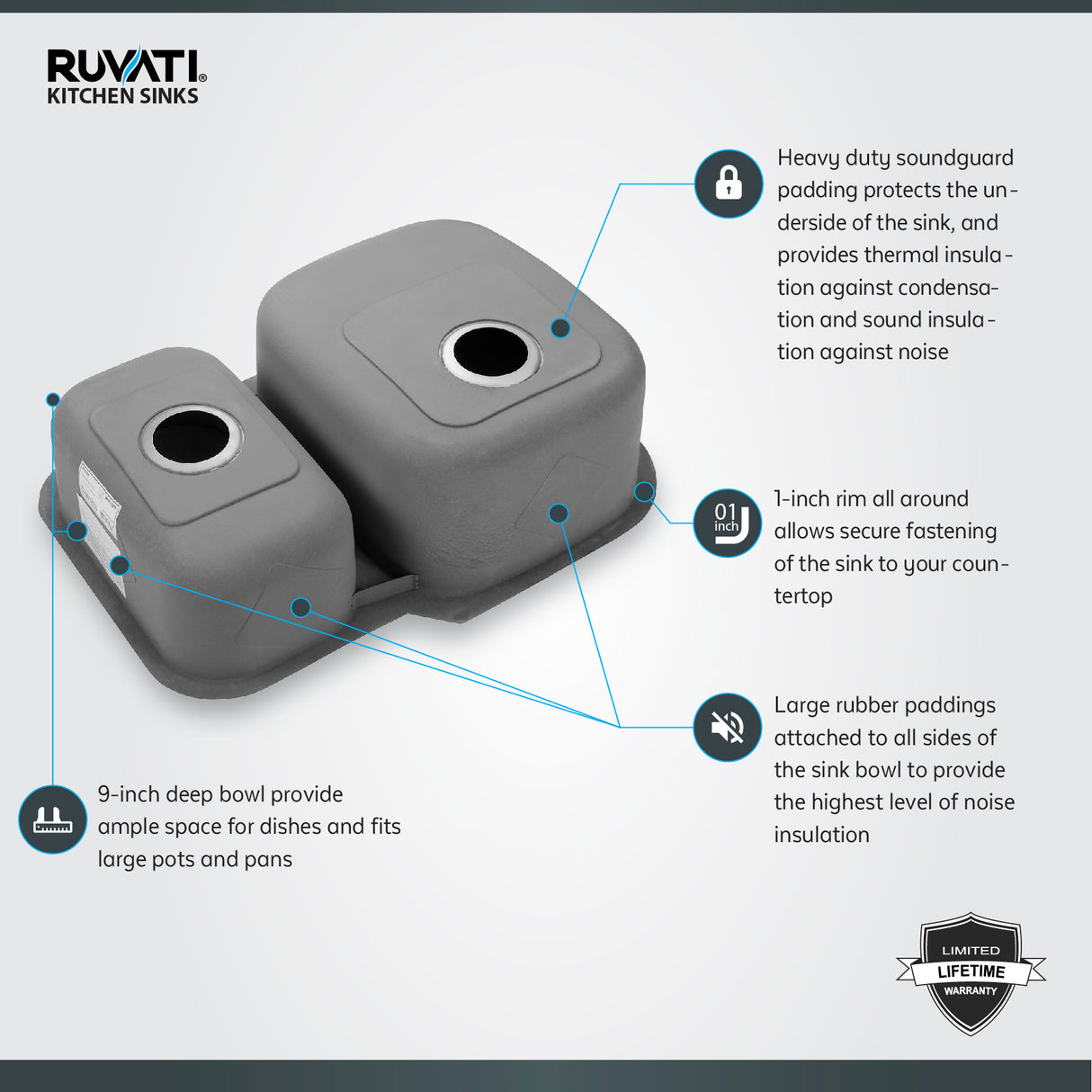 RUVATI®
KITCHEN SINKS

Heavy duty soundguard padding protects the underside of the sink, and provides thermal insulation against condensation and sound insulation against noise

01 inch

1-inch rim all around allows secure fastening of the sink to your countertop

Large rubber paddings attached to all sides of the sink bowl to provide the highest level of noise insulation

9-inch deep bowl provide ample space for dishes and fits large pots and pans

LIMITED
LIFETIME
WARRANTY